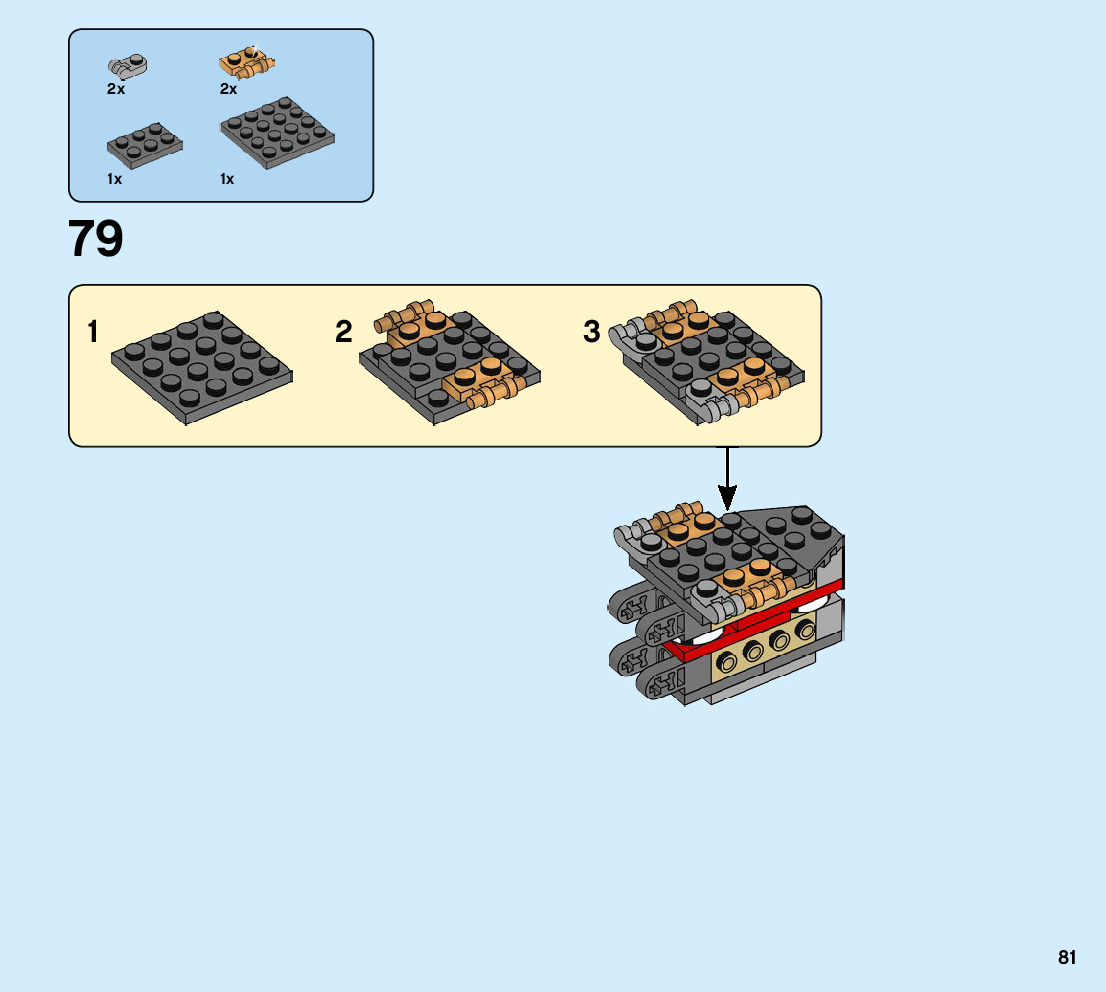 2x 2x
1x 1x

79

1 2 3

81