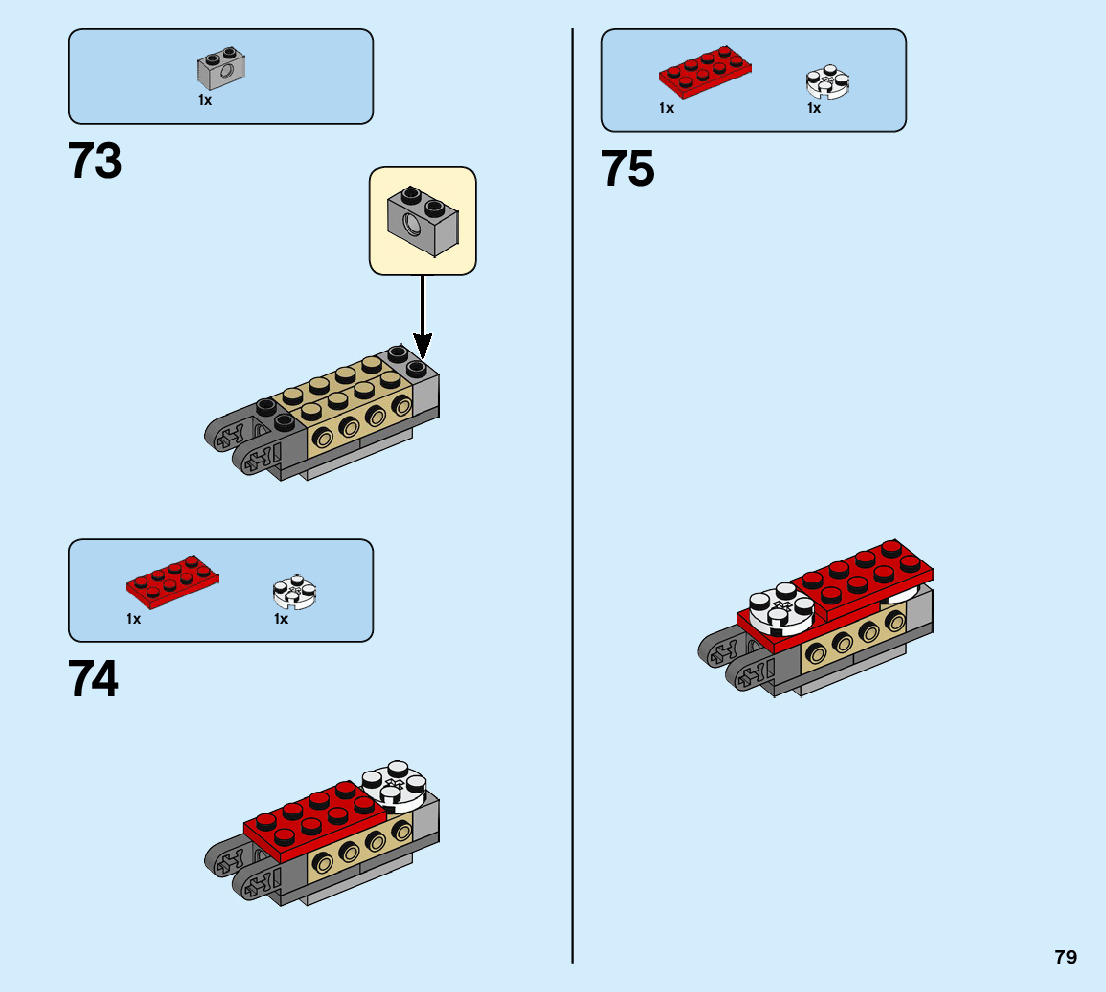 1x

73

1x

1x

74

1x

1x

75

79