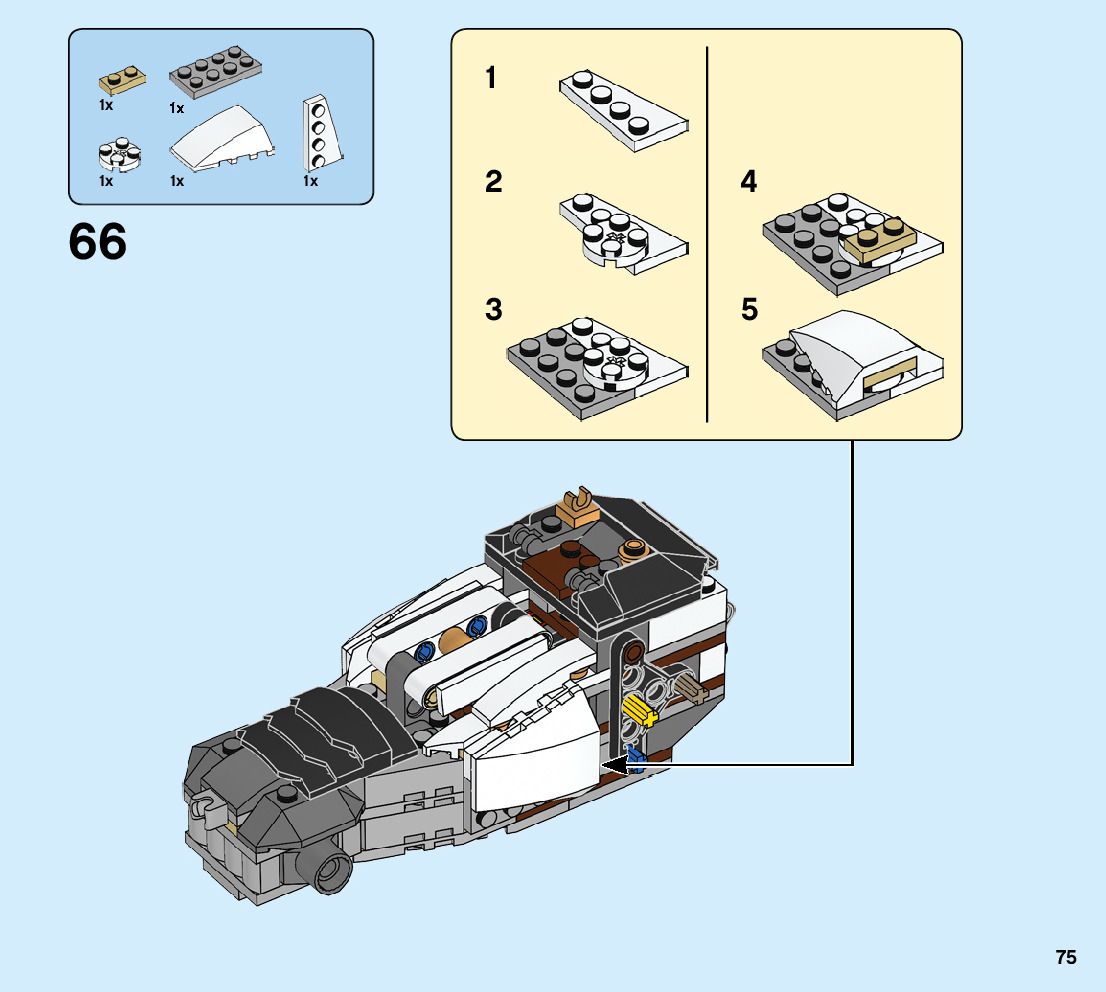 1x
1x
1x
1x
1x

66

1
2
3
4
5

75