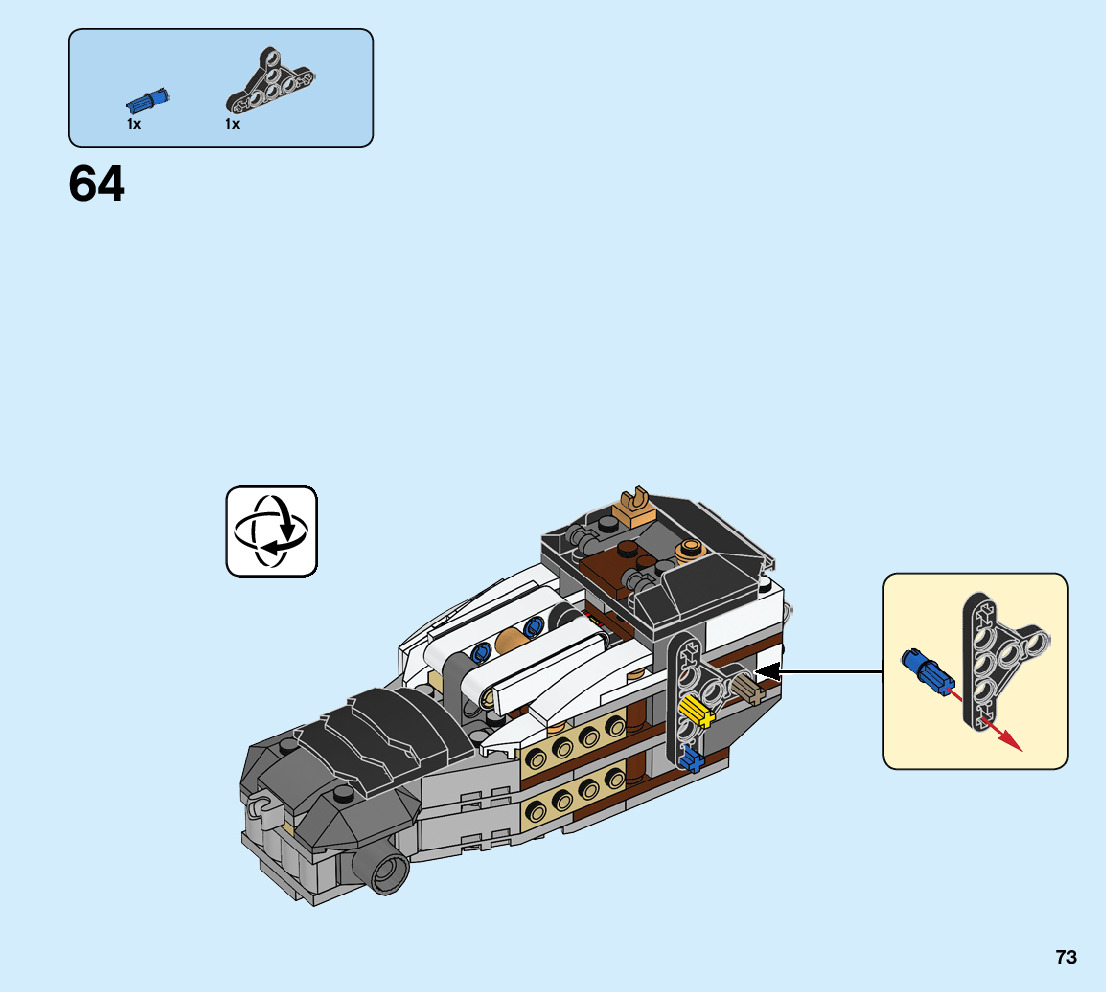 1x 1x

64

73