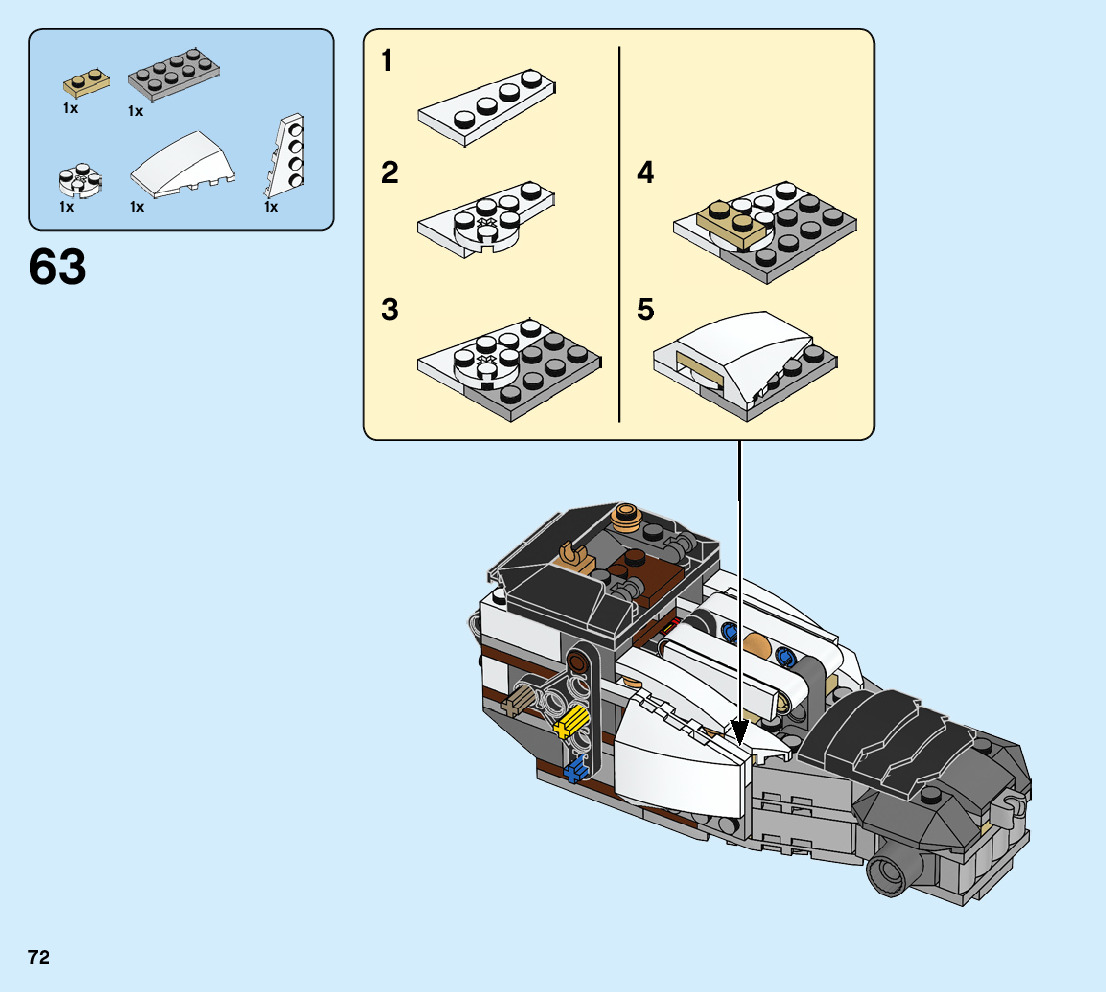 1x
1x
1x
1x
1x

63

1
2
3
4
5

72