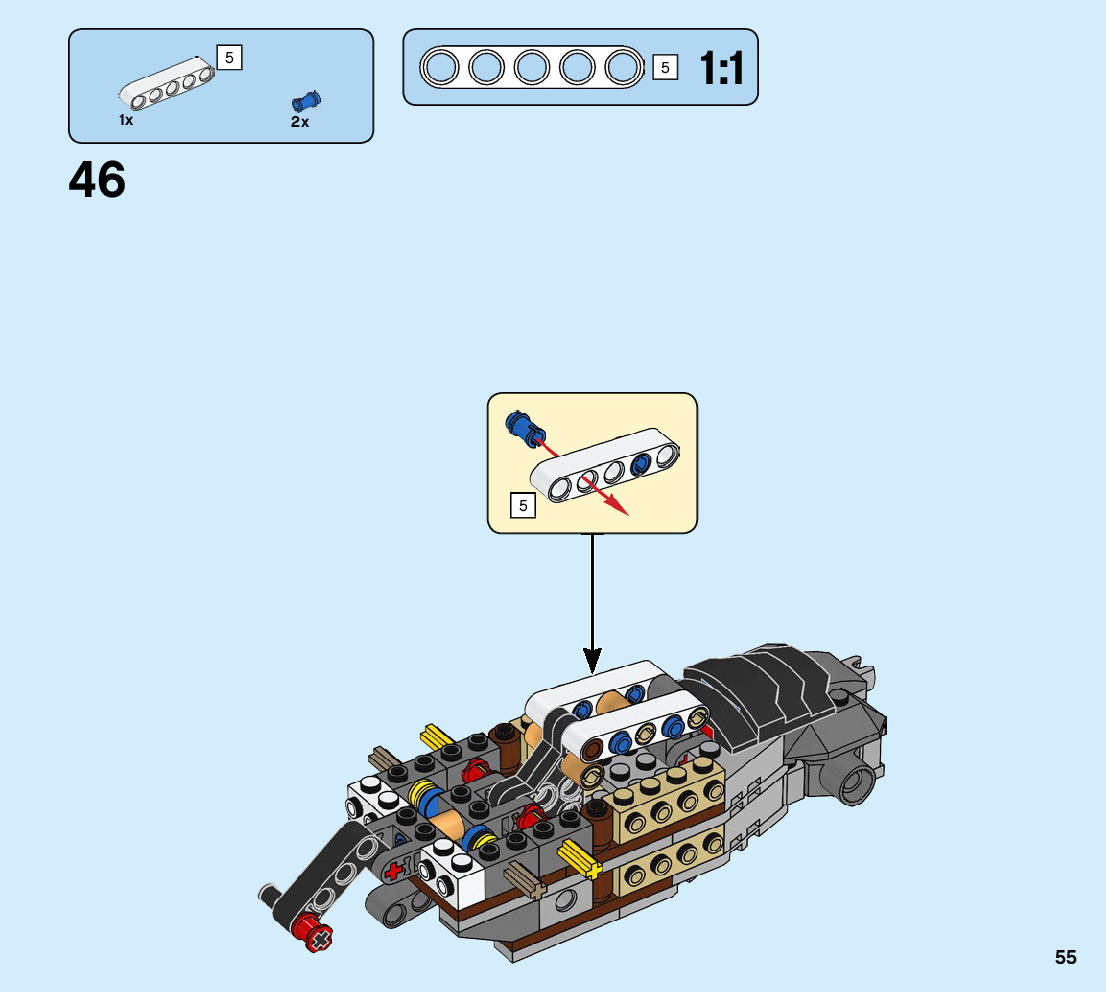 5
1x
2x

5
1:1

46

5

55