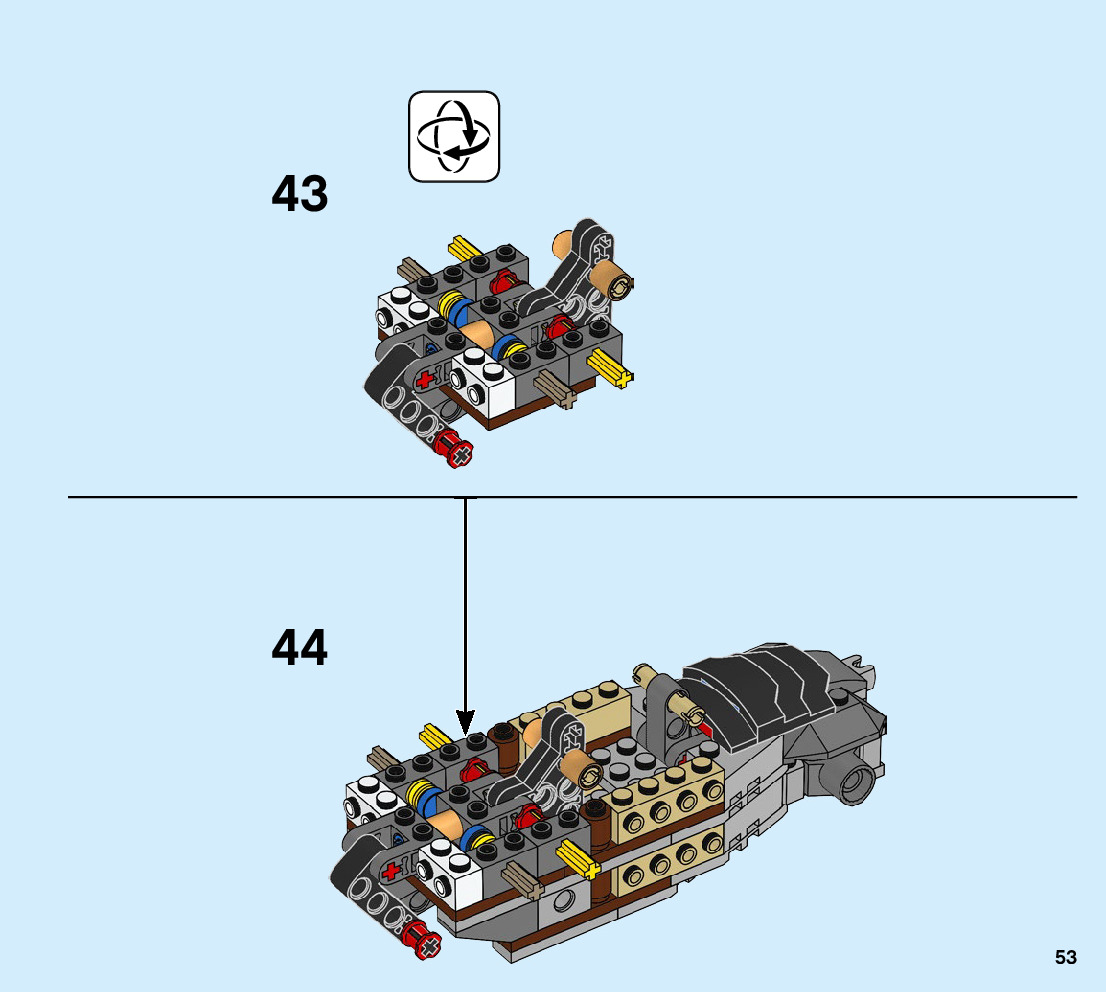 43

44

53