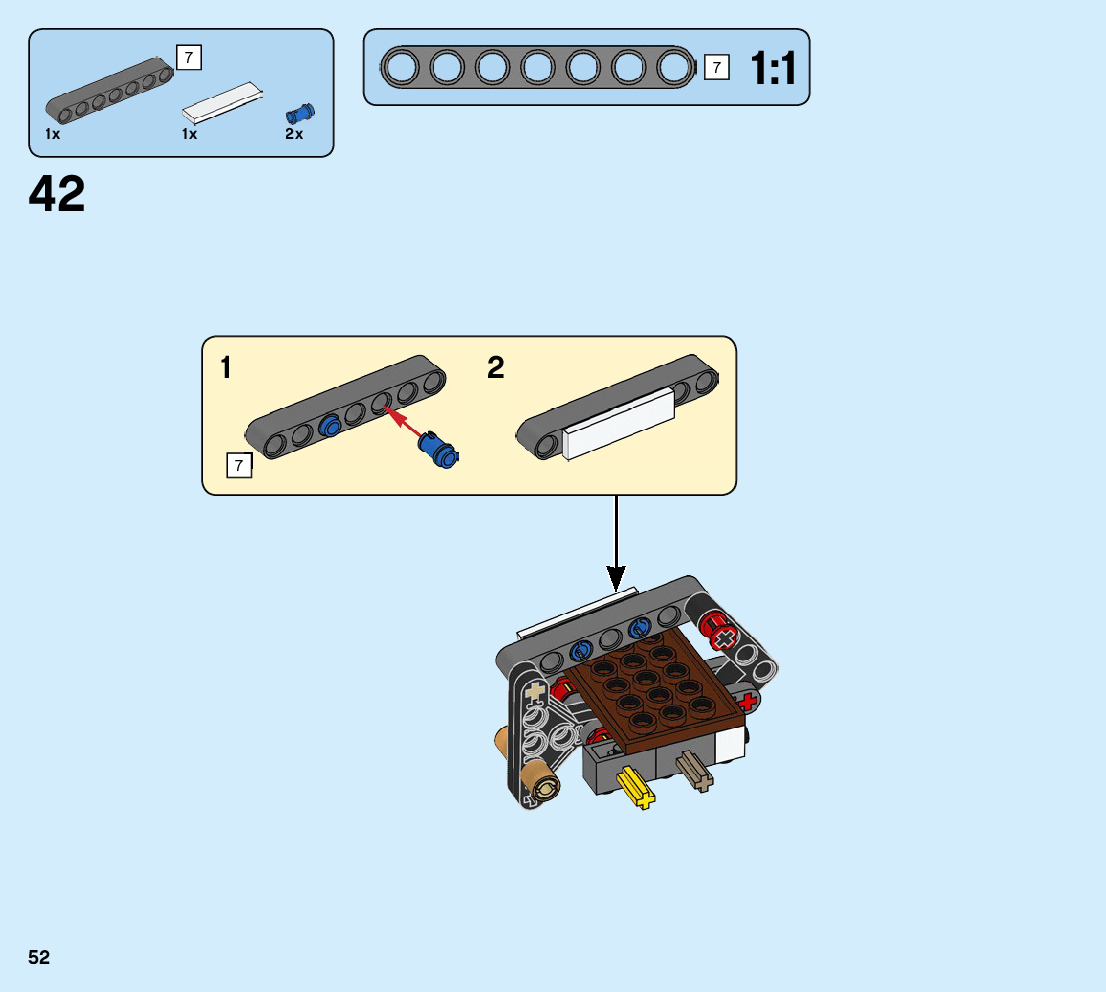 7
1x
1x
2x

7 1:1

42

1
7
2

52