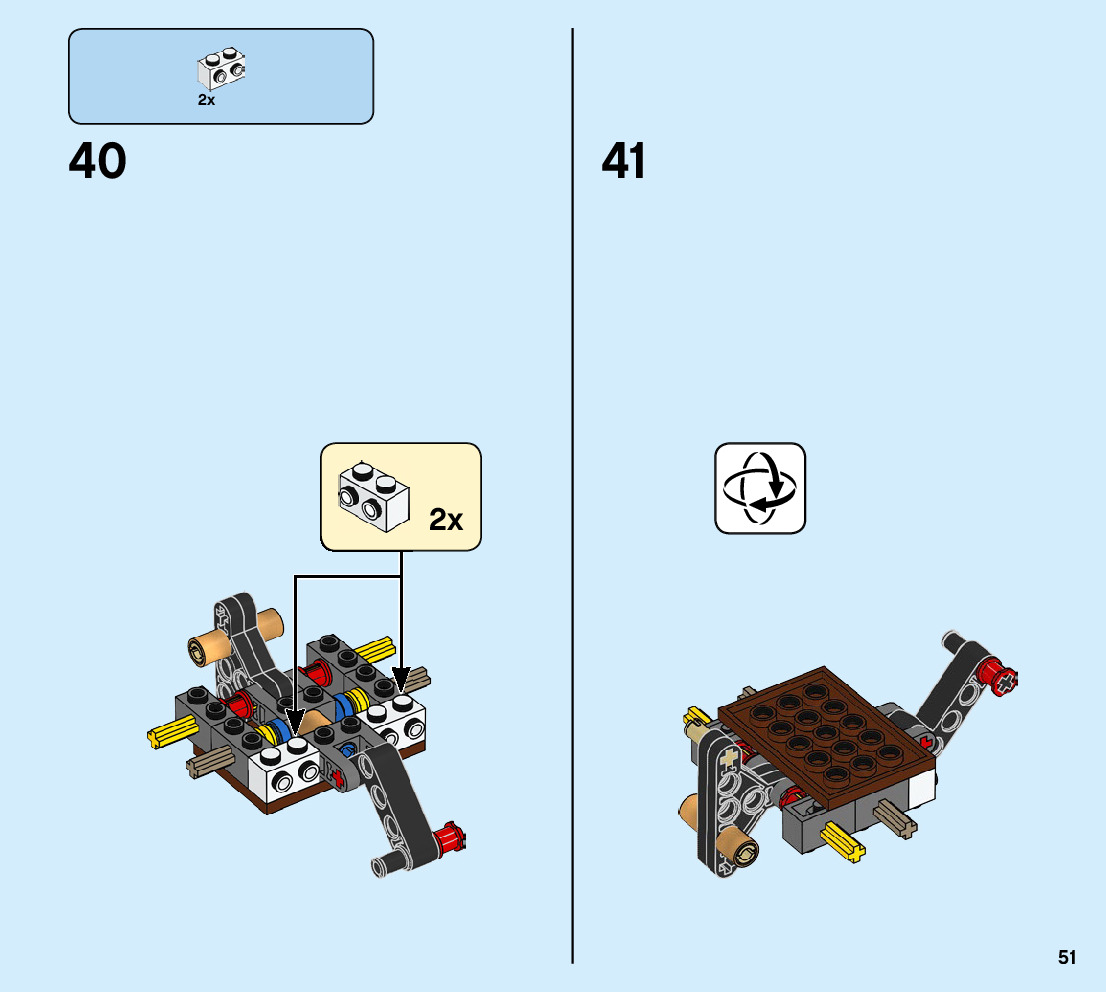 2x

40

2x

41

51