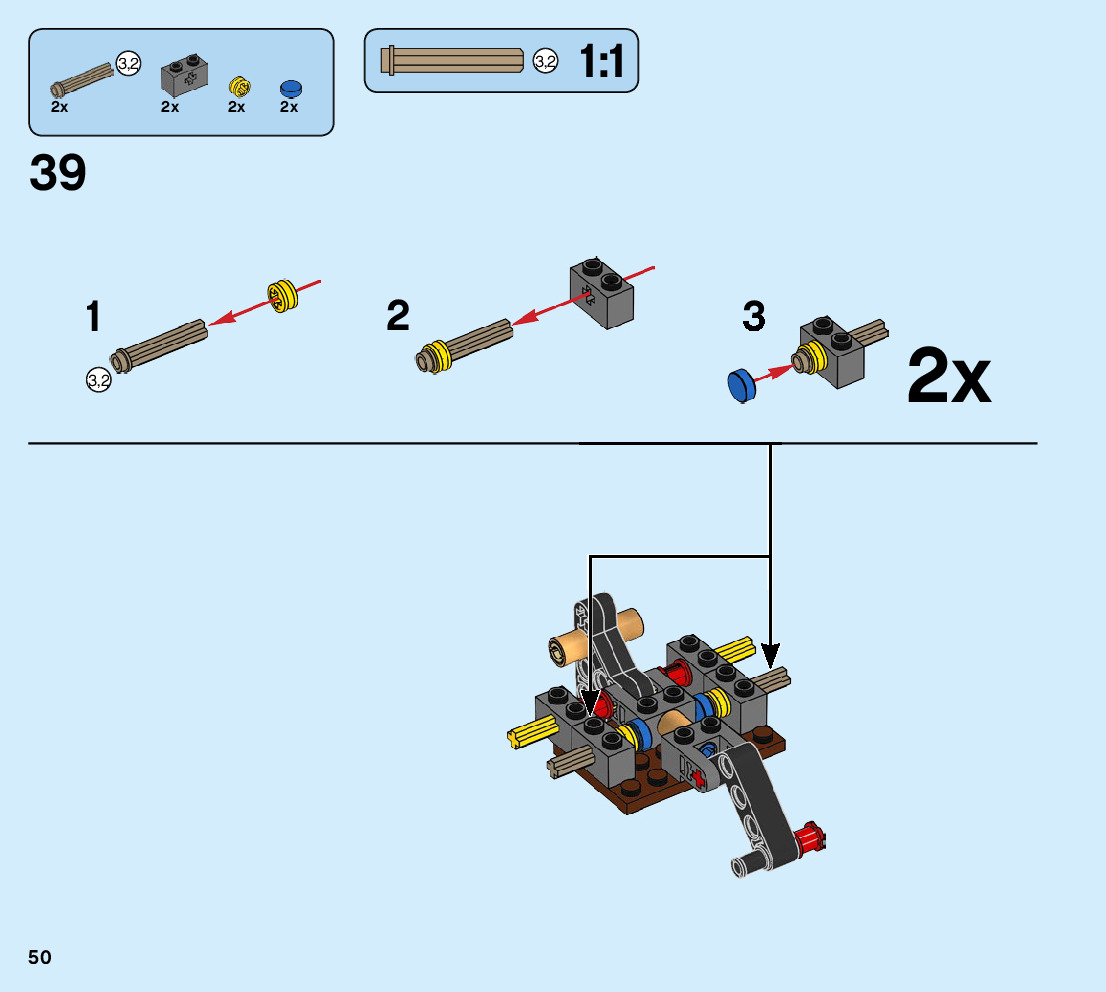 3,2
2x
2x
2x
2x

3,2
1:1

39

1
3,2

2

3

2x

50