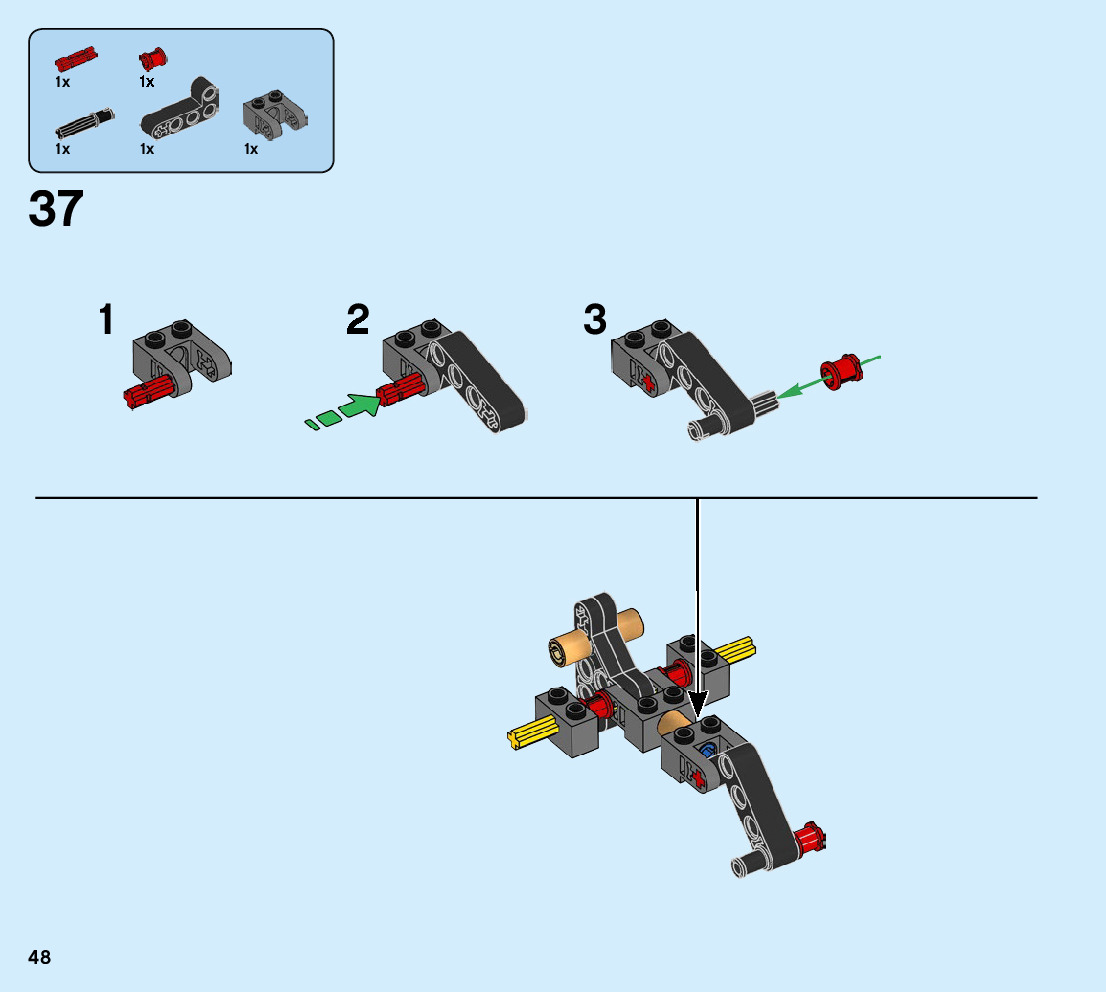 1x
1x
1x
1x
1x

37

1

2

3

48