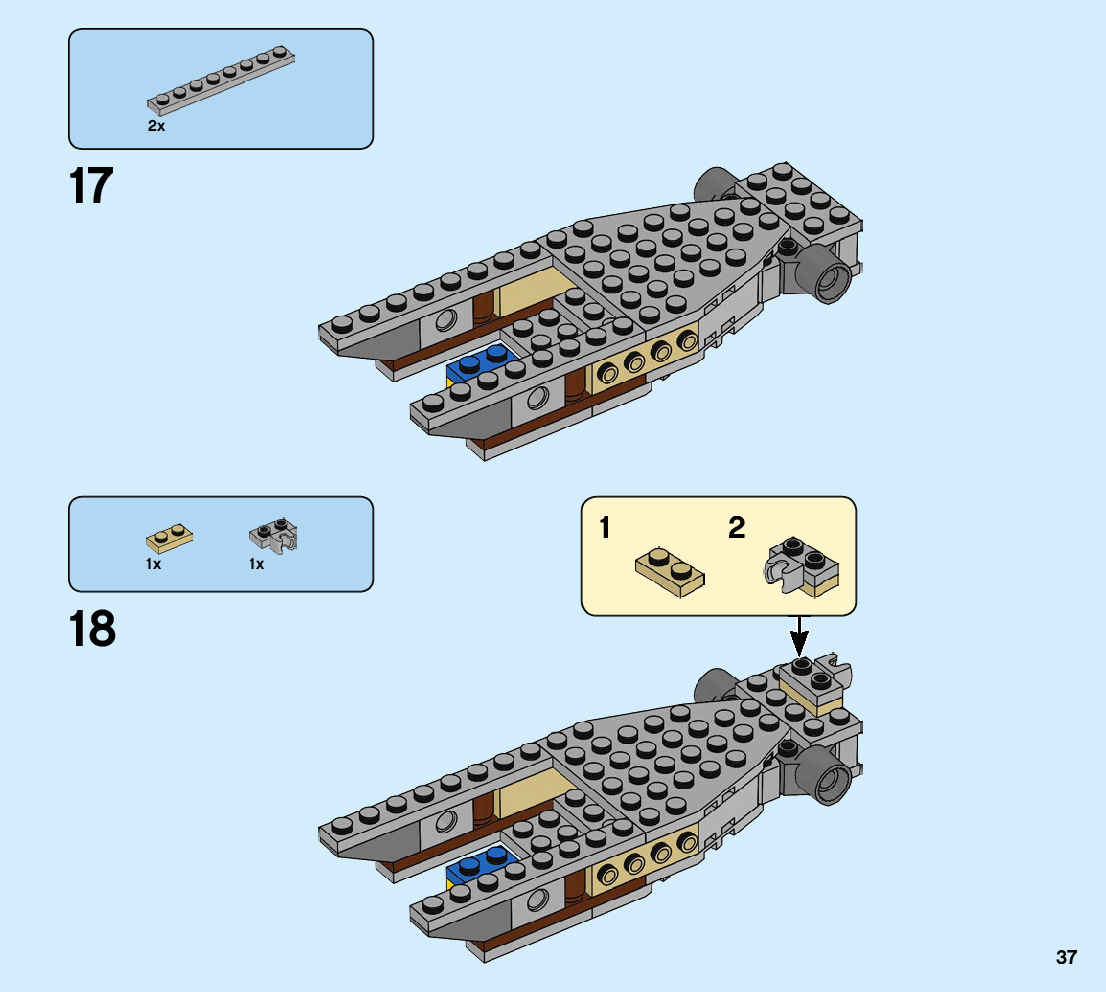 2x

17

1x 1x

18

1 2

37