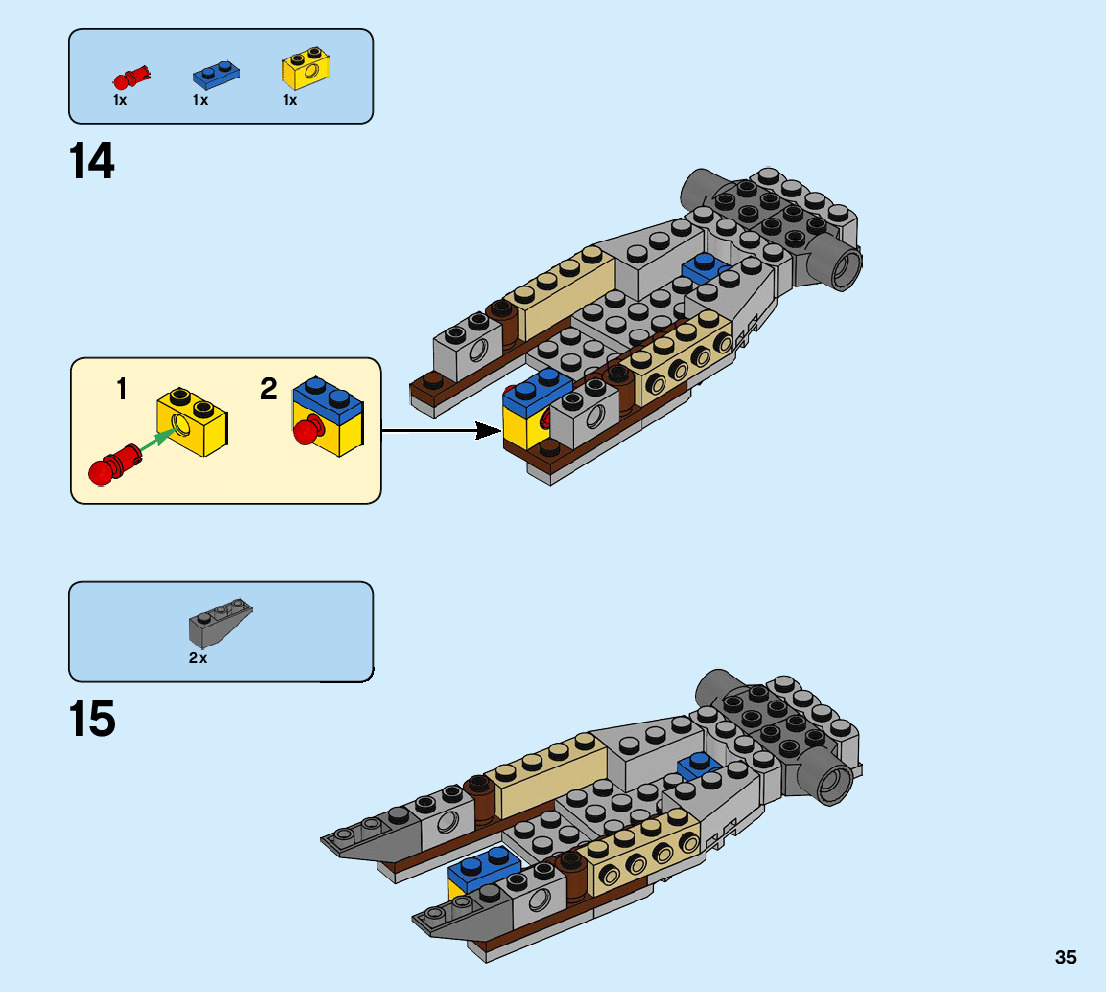 1x 1x 1x

14

1

2

2x

15

35