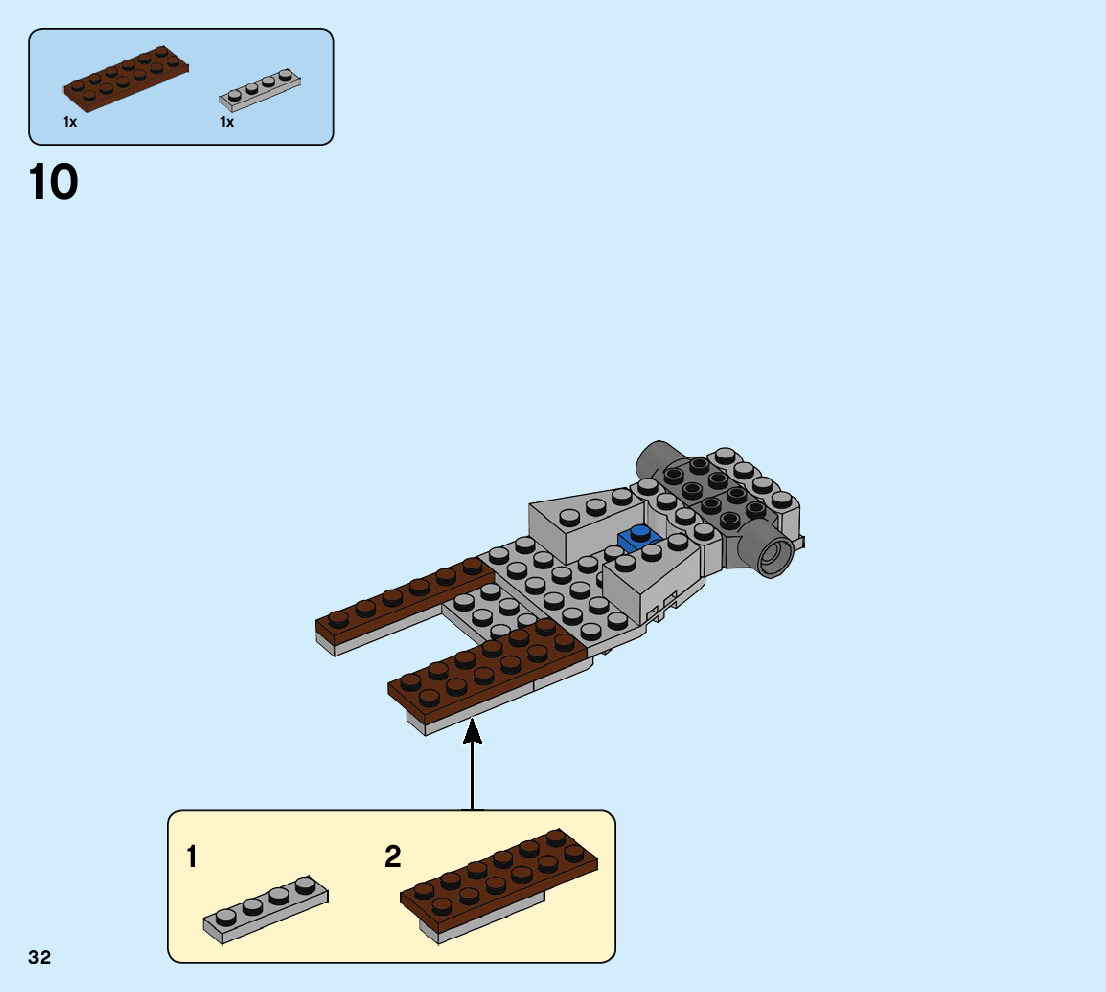 1x
1x

10

1
2

32