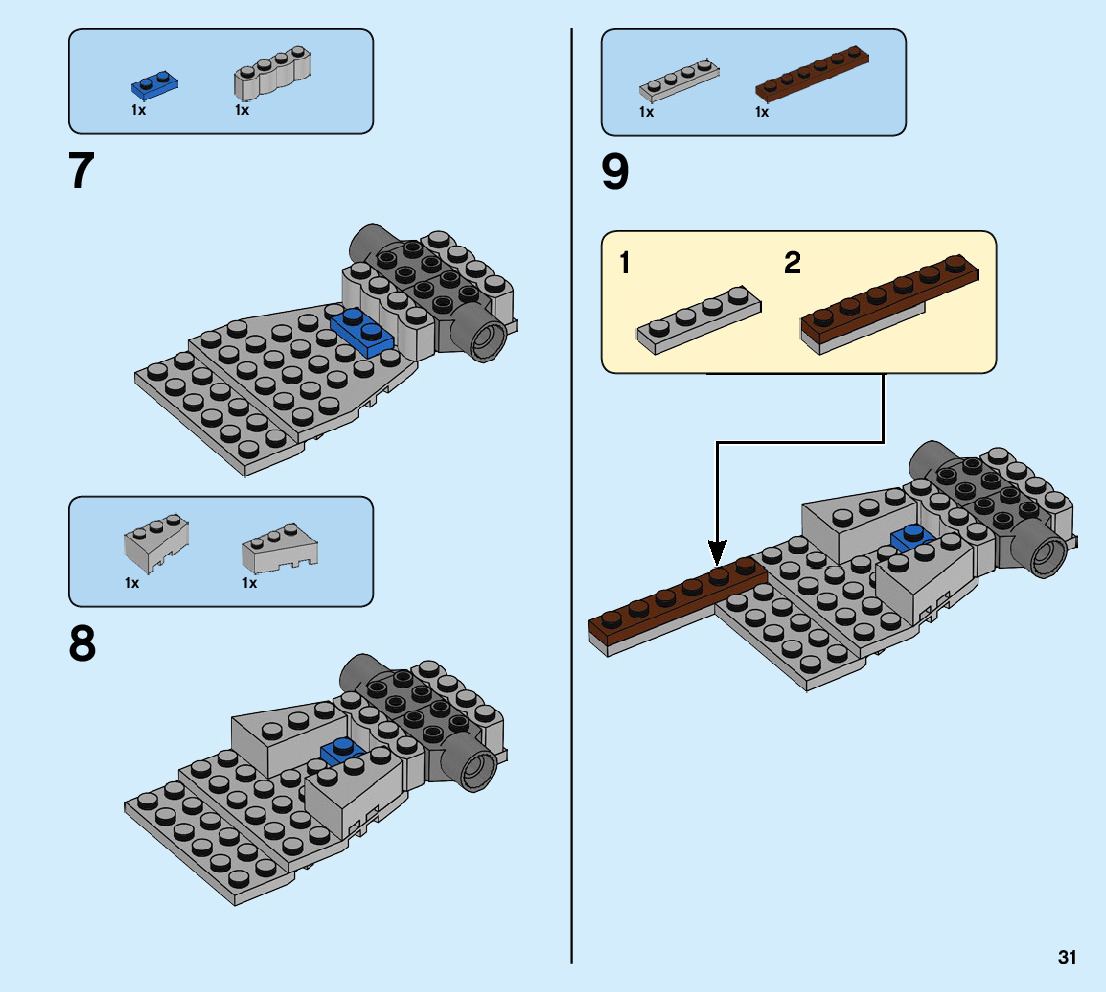 1x 1x

7

1x 1x

8

1x 1x

9

1 2

31