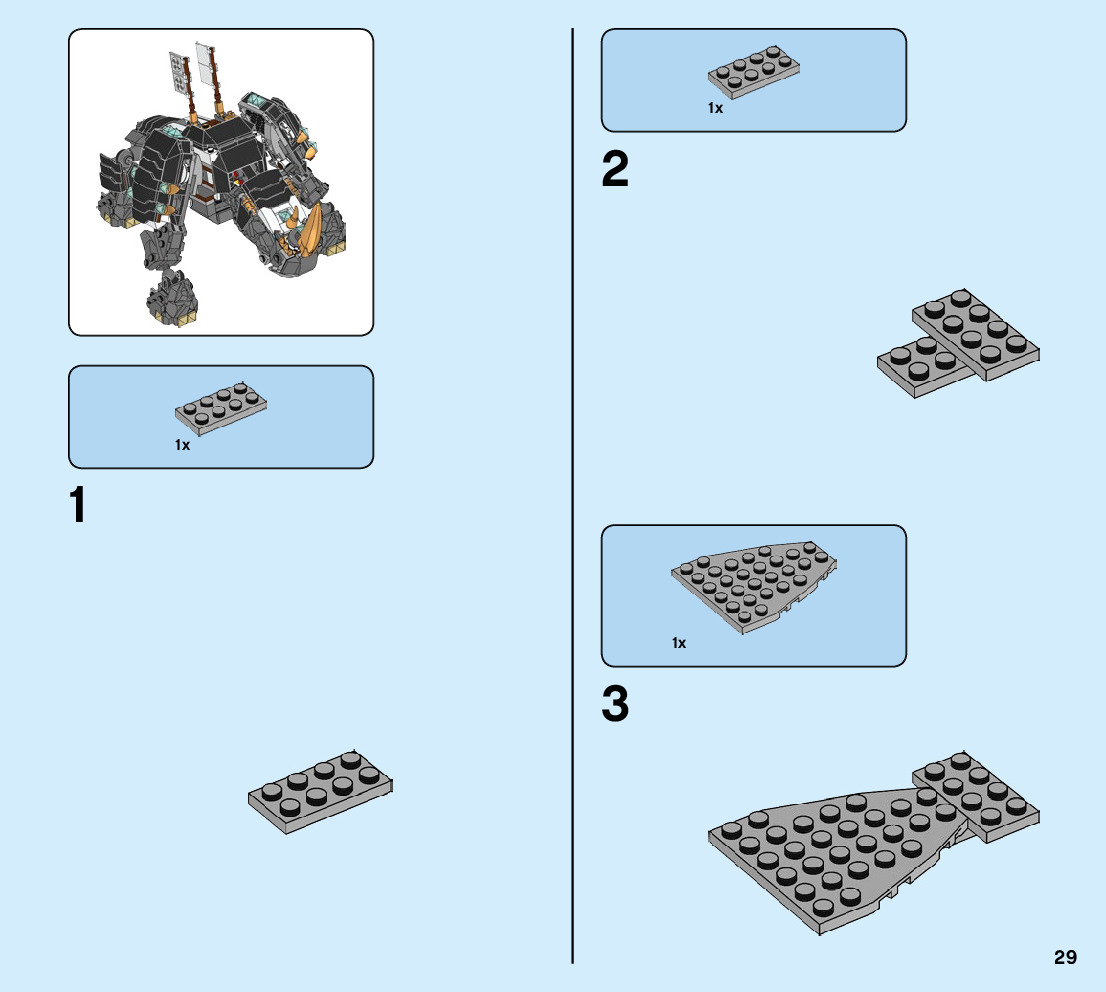 1x

1

1x

2

1x

3

29