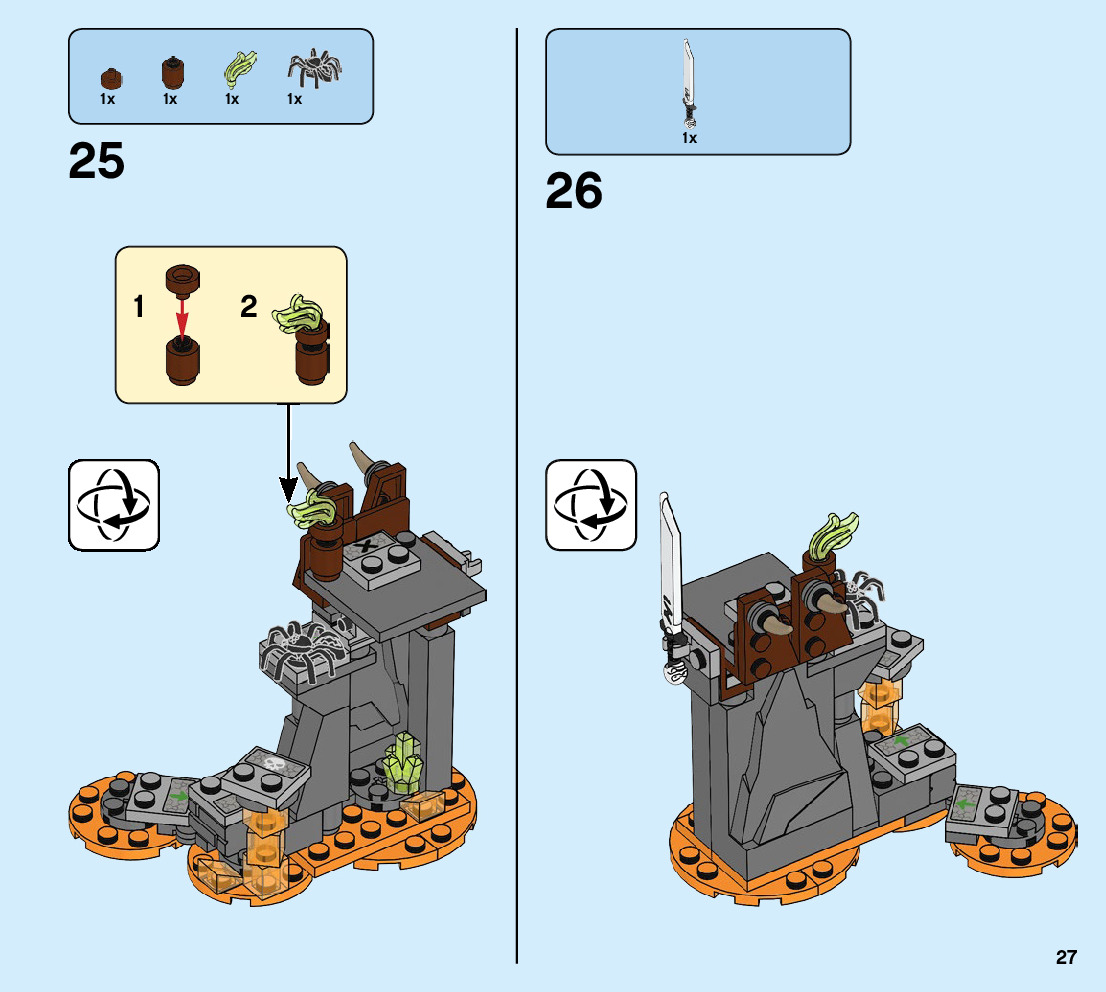 1x 1x 1x 1x

25

1

2

1x

26

27