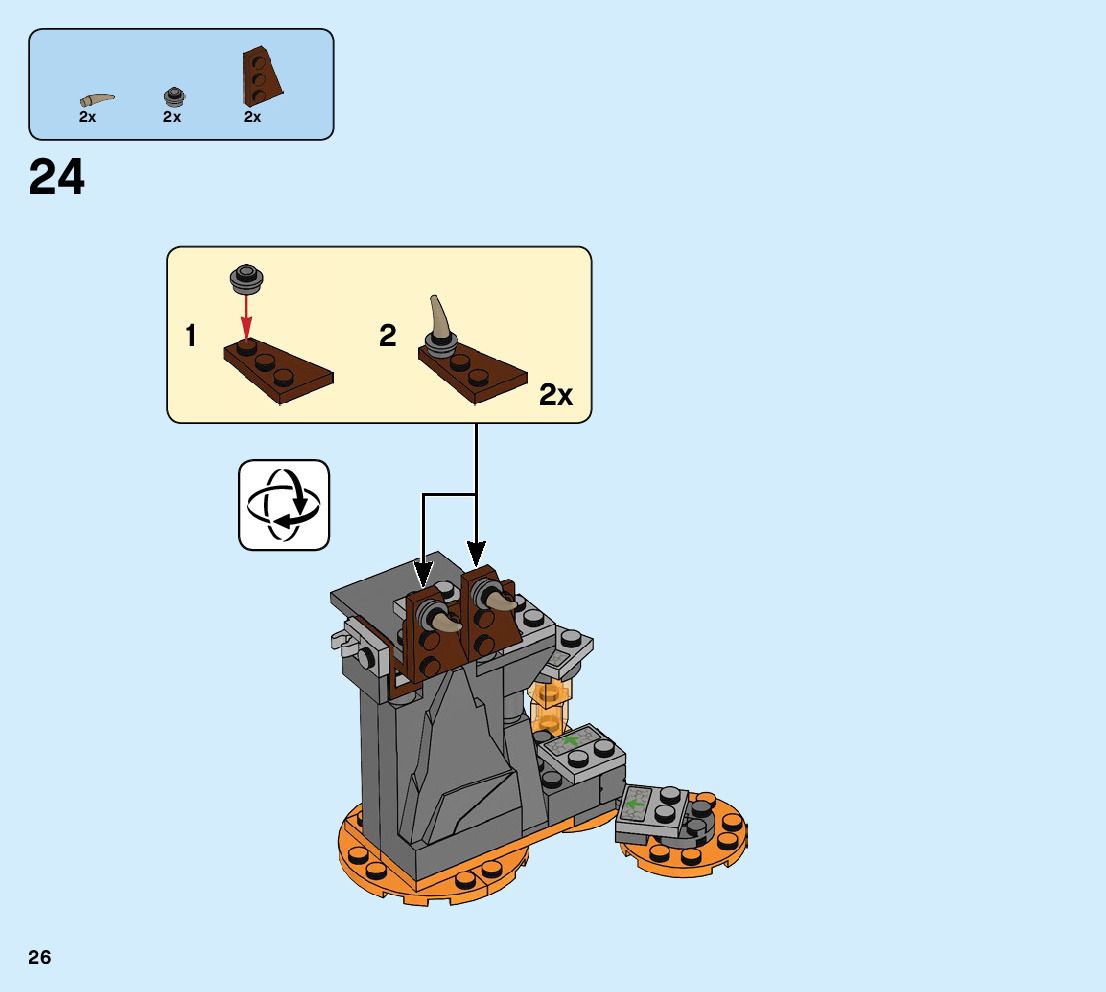 2x 2x 2x

24

1

2

2x

26