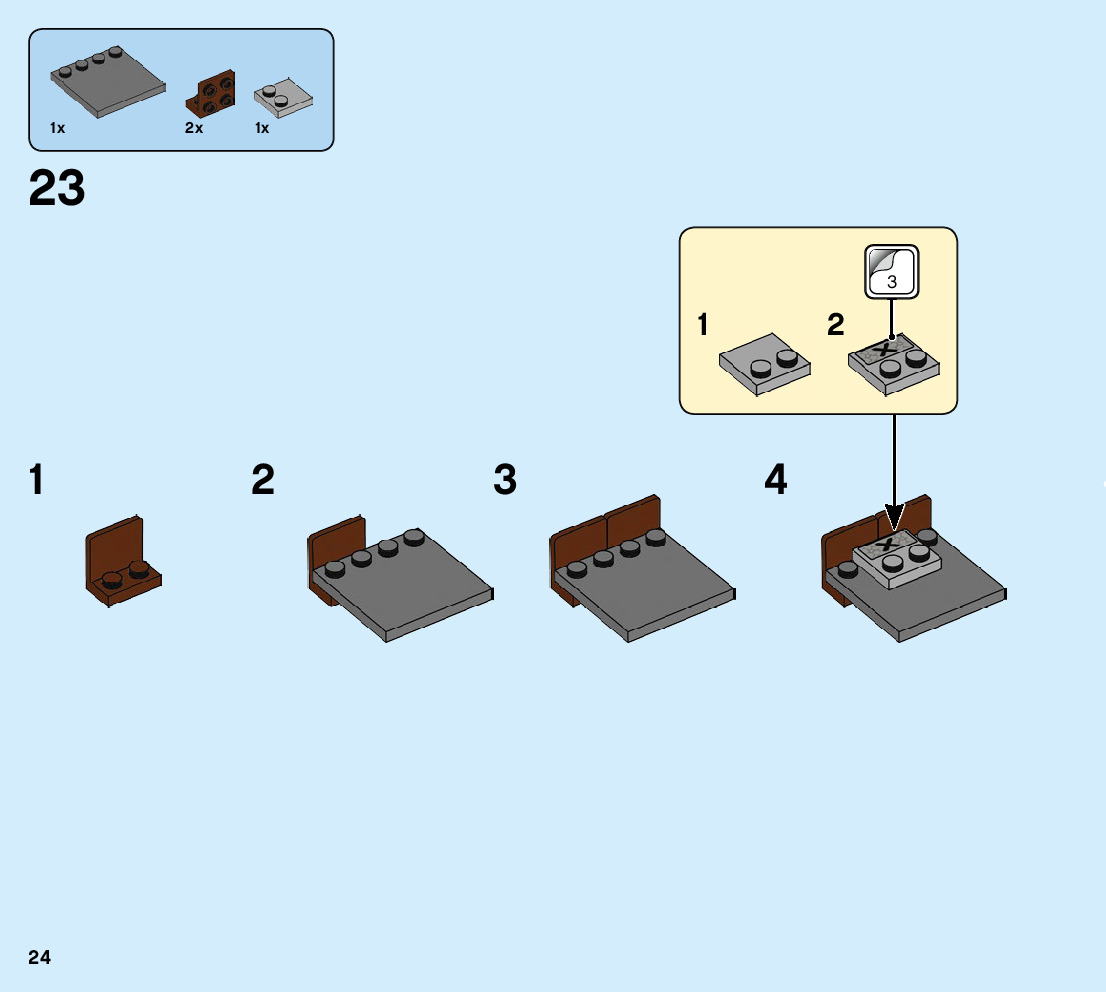 1x 2x 1x

23

3

1

2

1

2

3

4

24