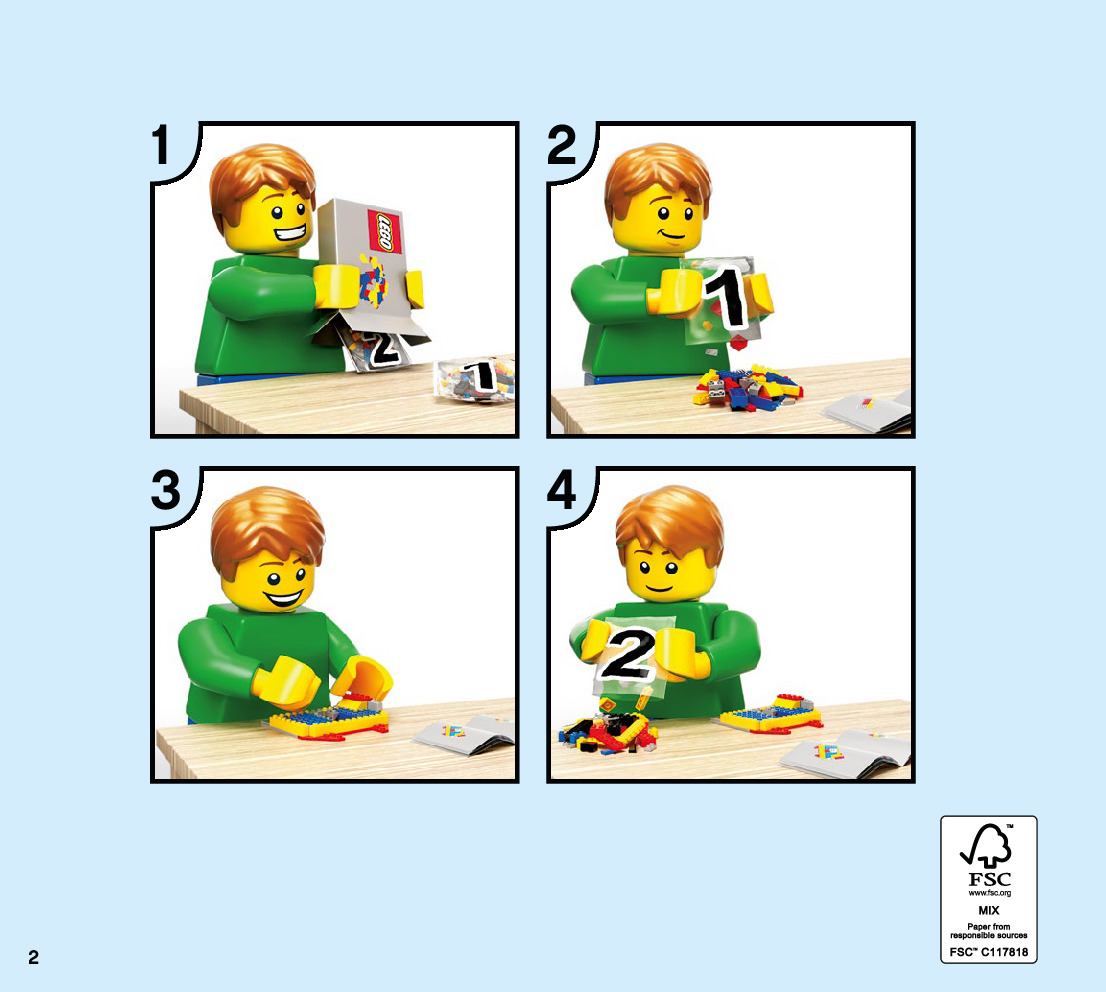 1

LEGO

2

1

2

1

3

4

2

FSC
www.fsc.org
MIX
Paper from responsible sources
FSC™ C117818

2