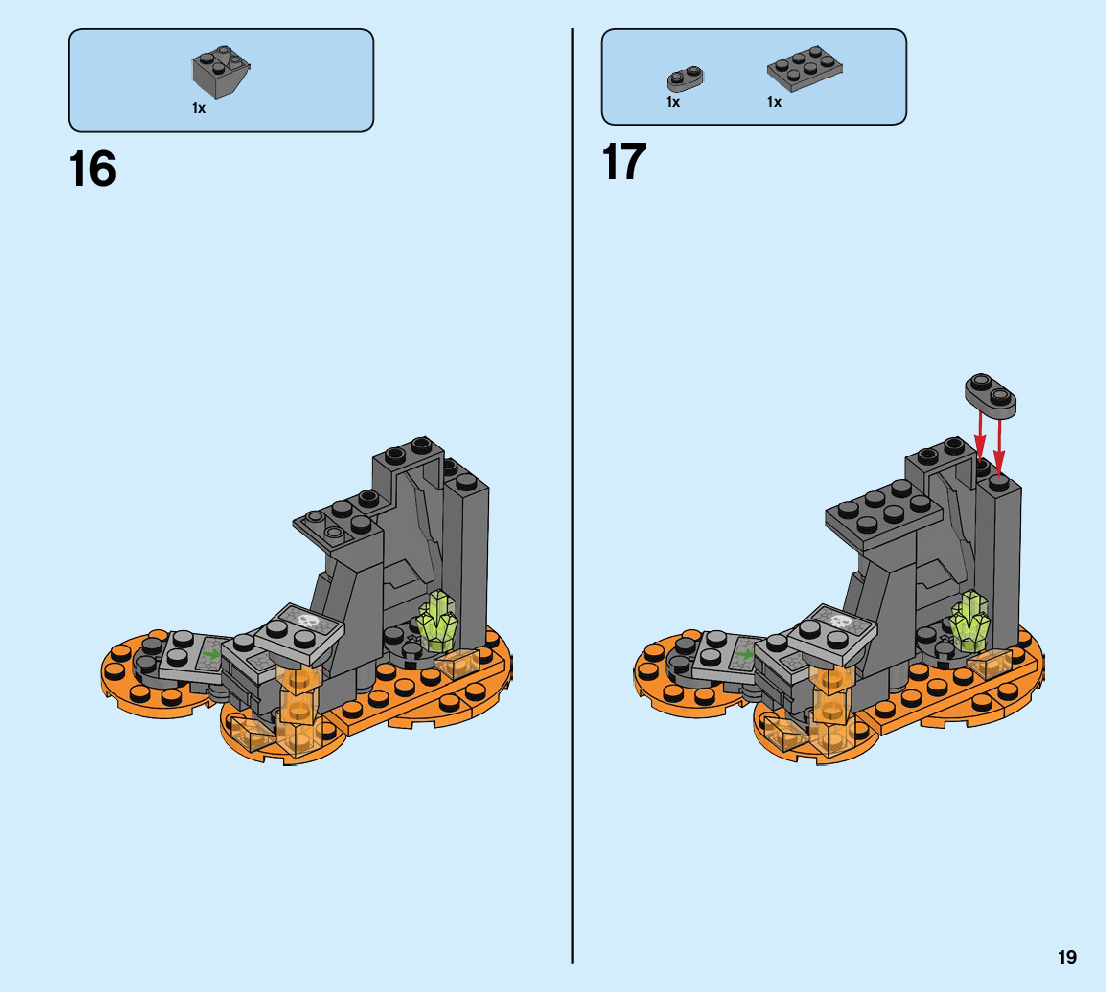 1x

16

1x 1x

17

19