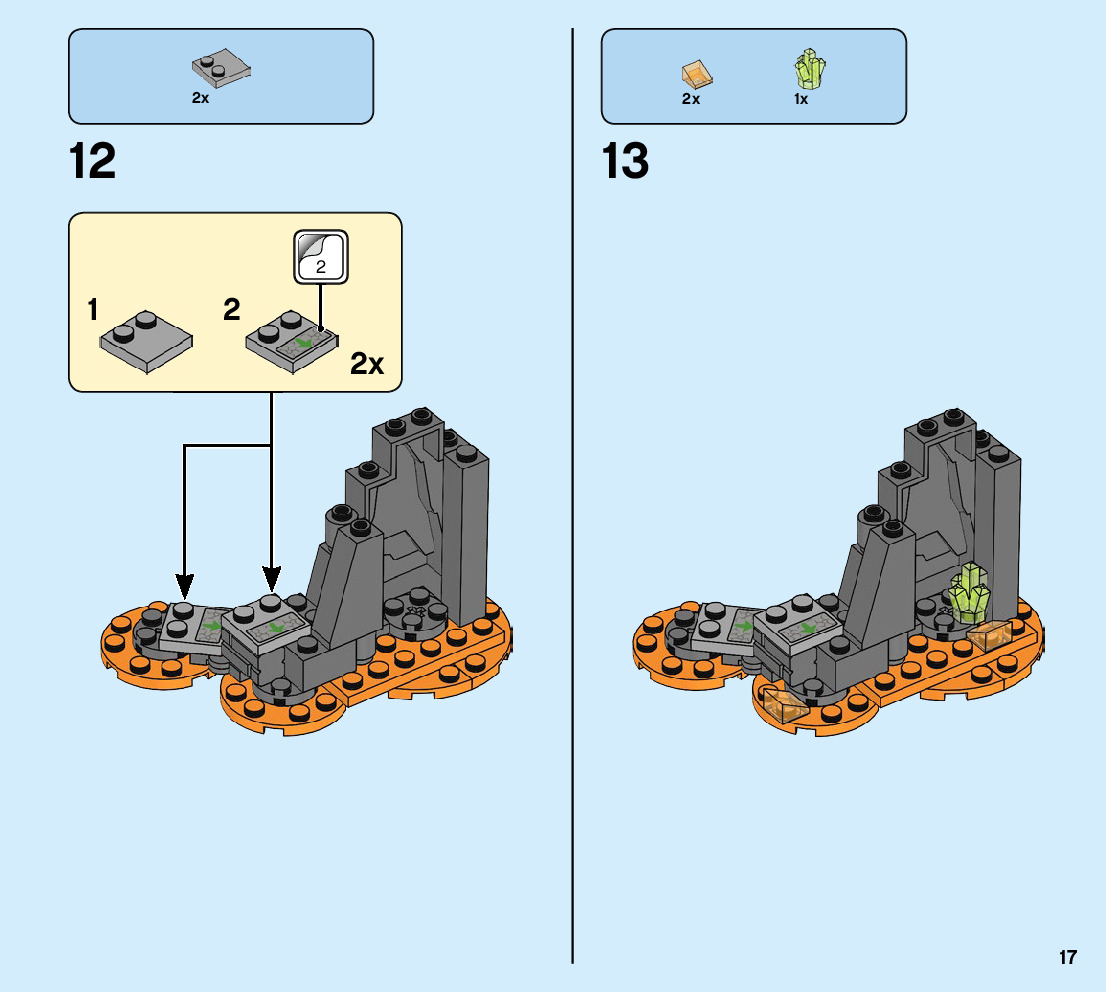 2x

12

2

1

2

2x

2x

1x

13

17