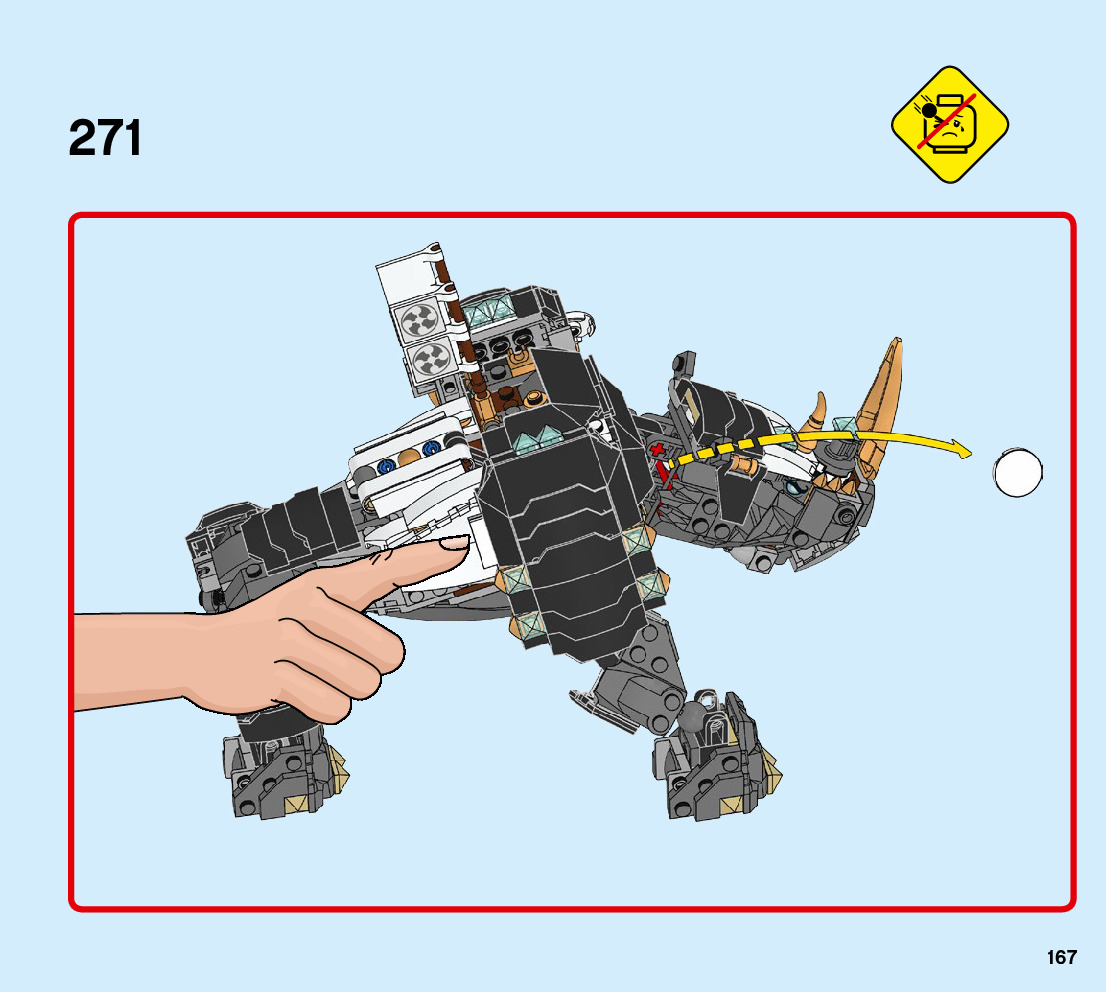 271

167