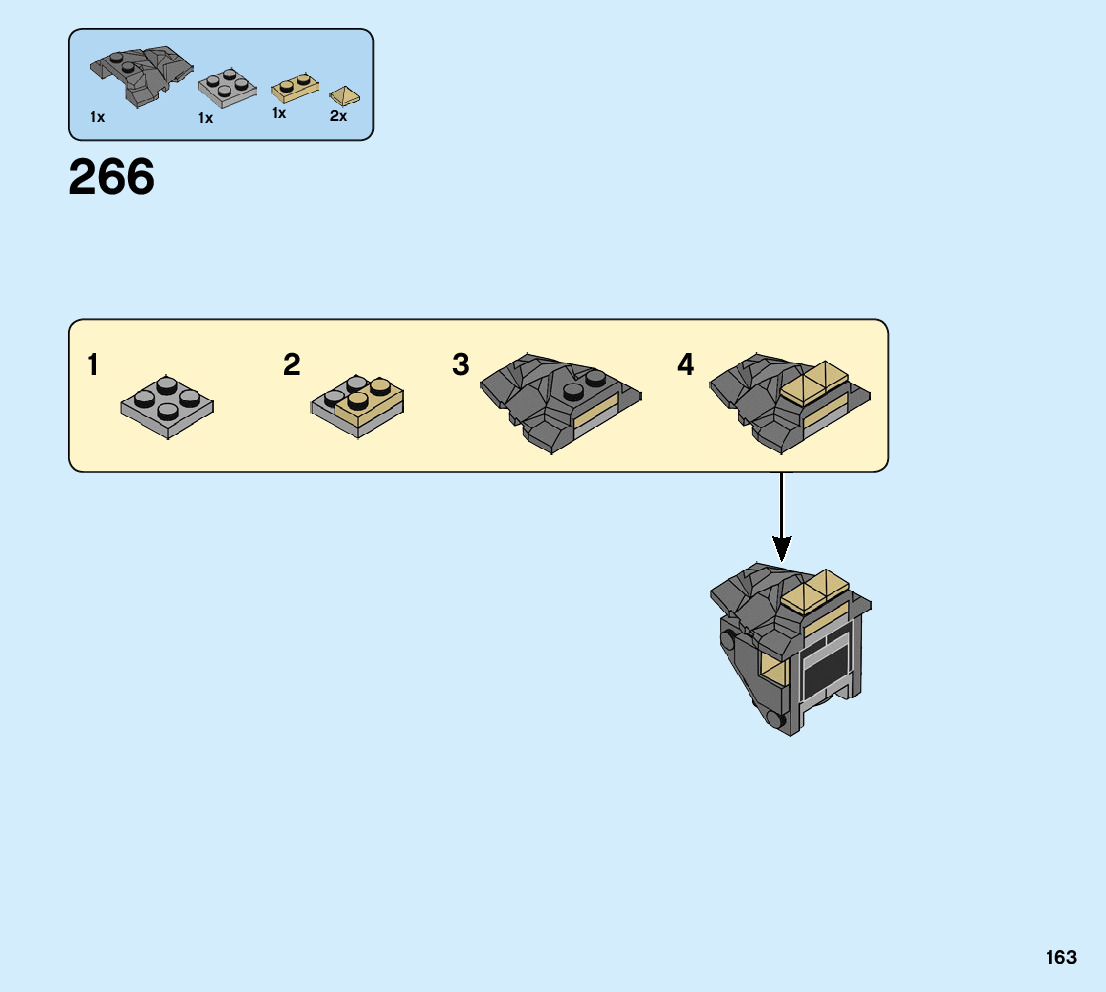 1x
1x
1x
2x

266

1
2
3
4

163