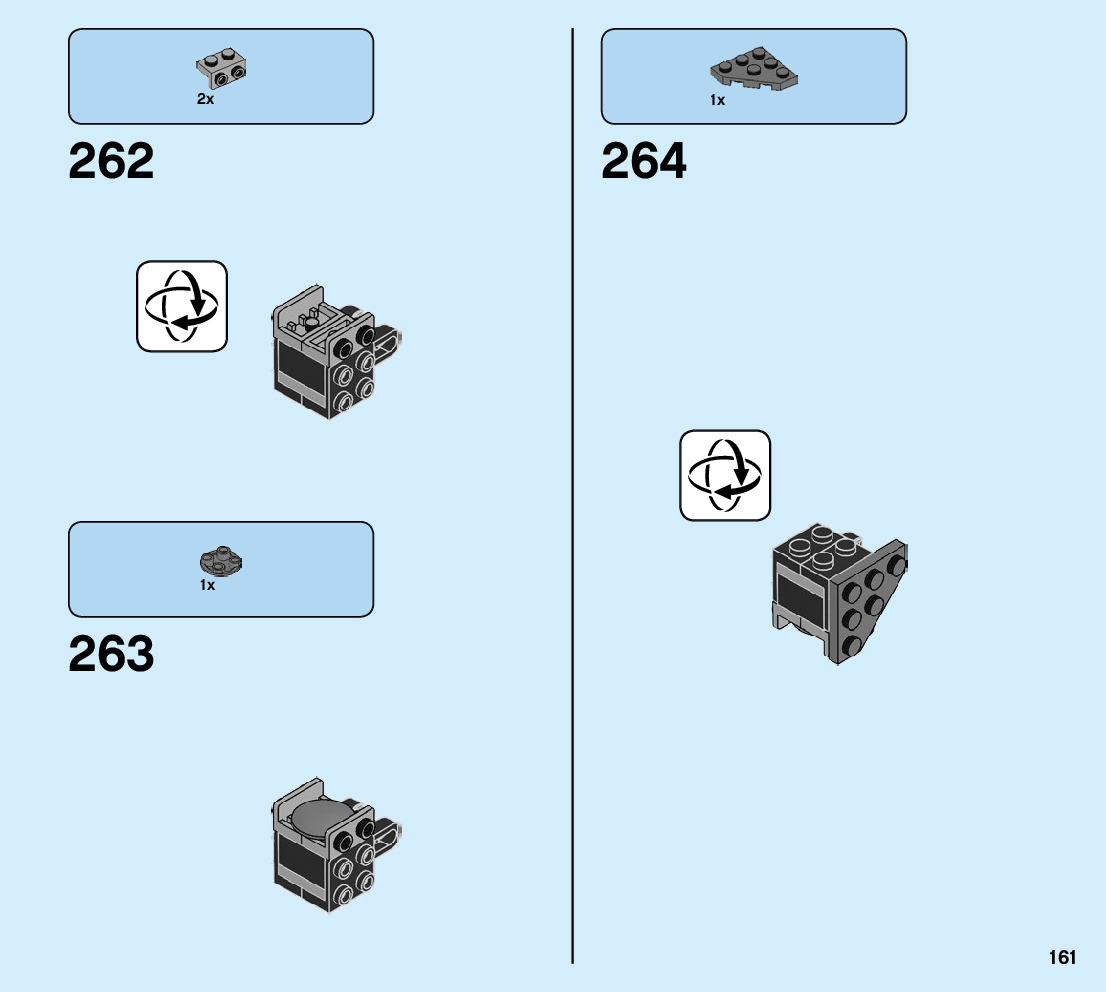 2x

262

1x

263

1x

264

161