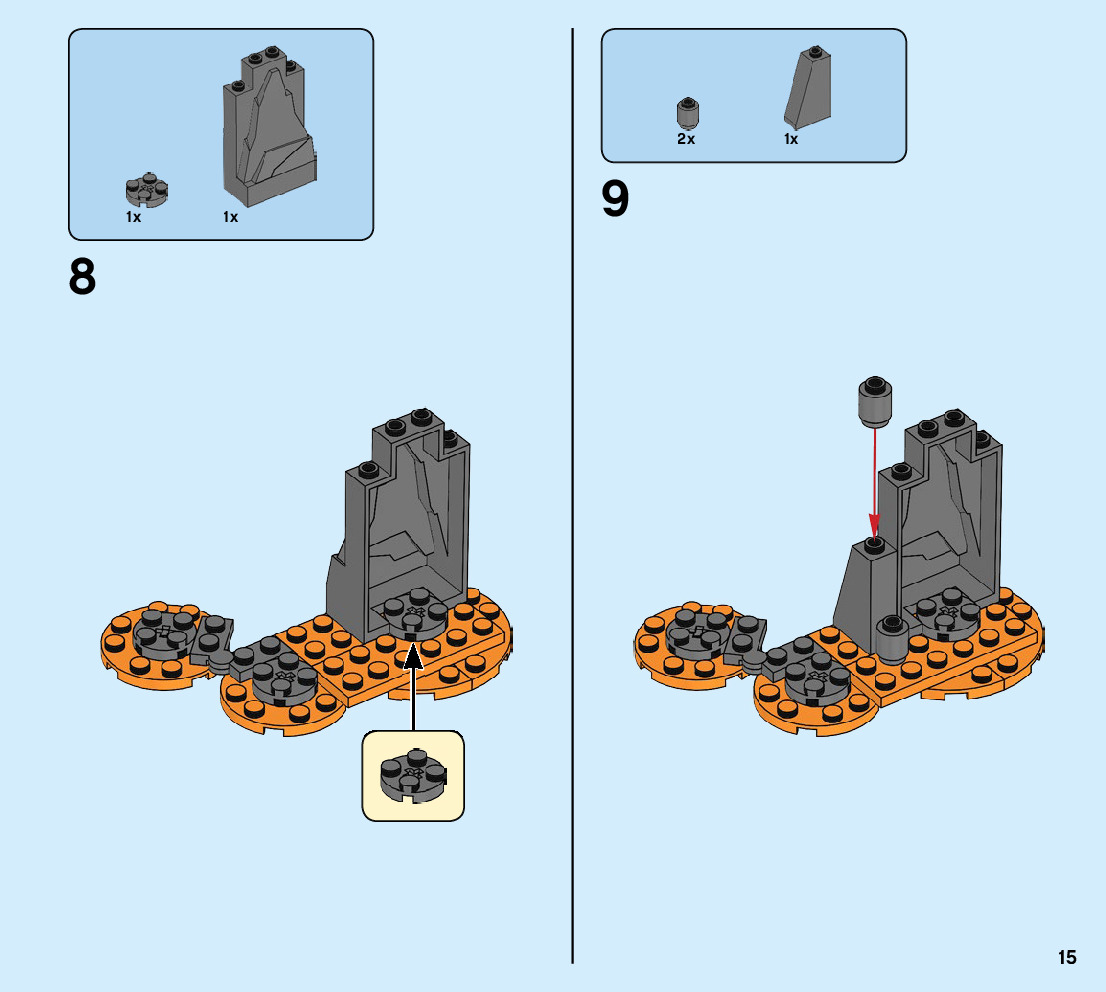 1x 1x

8

2x 1x

9

15