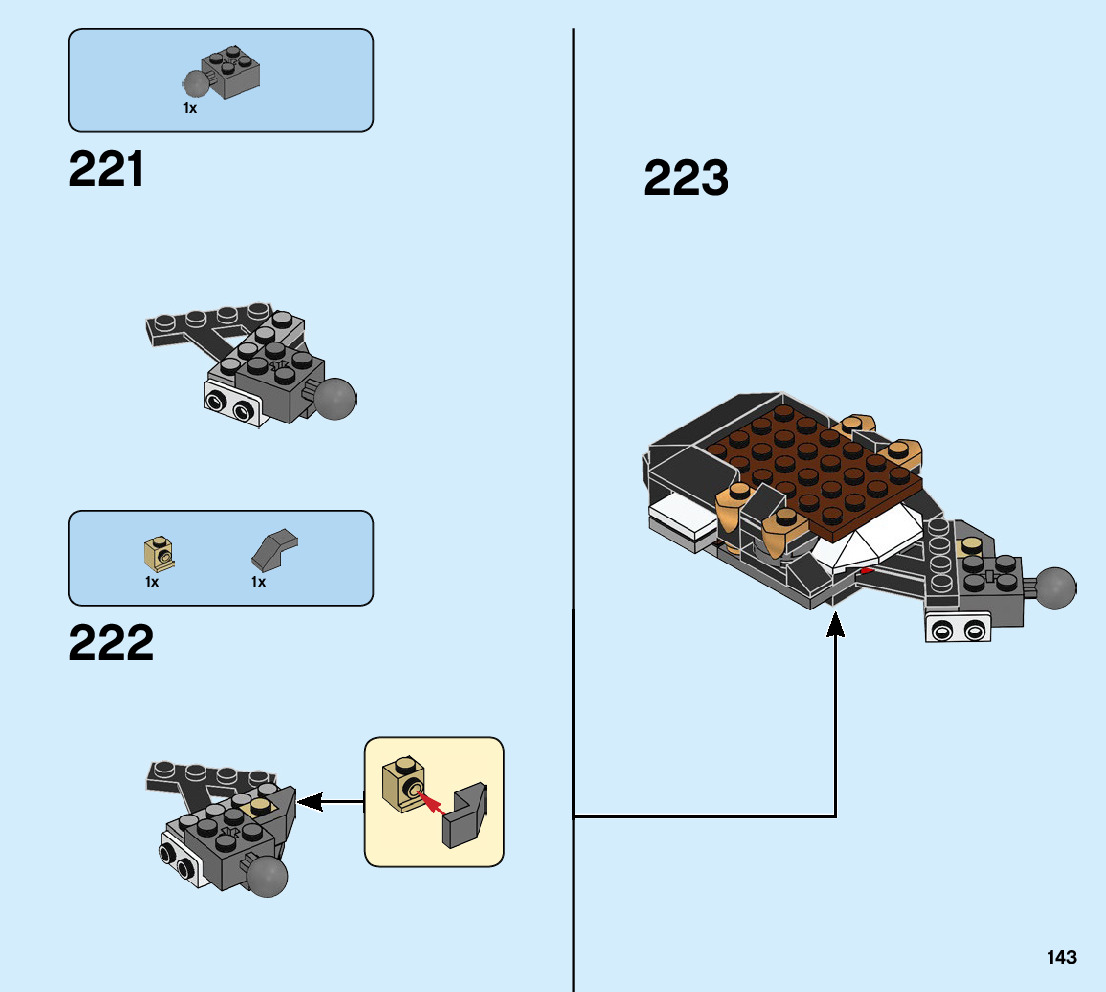 1x

221

1x 1x

222

223

143