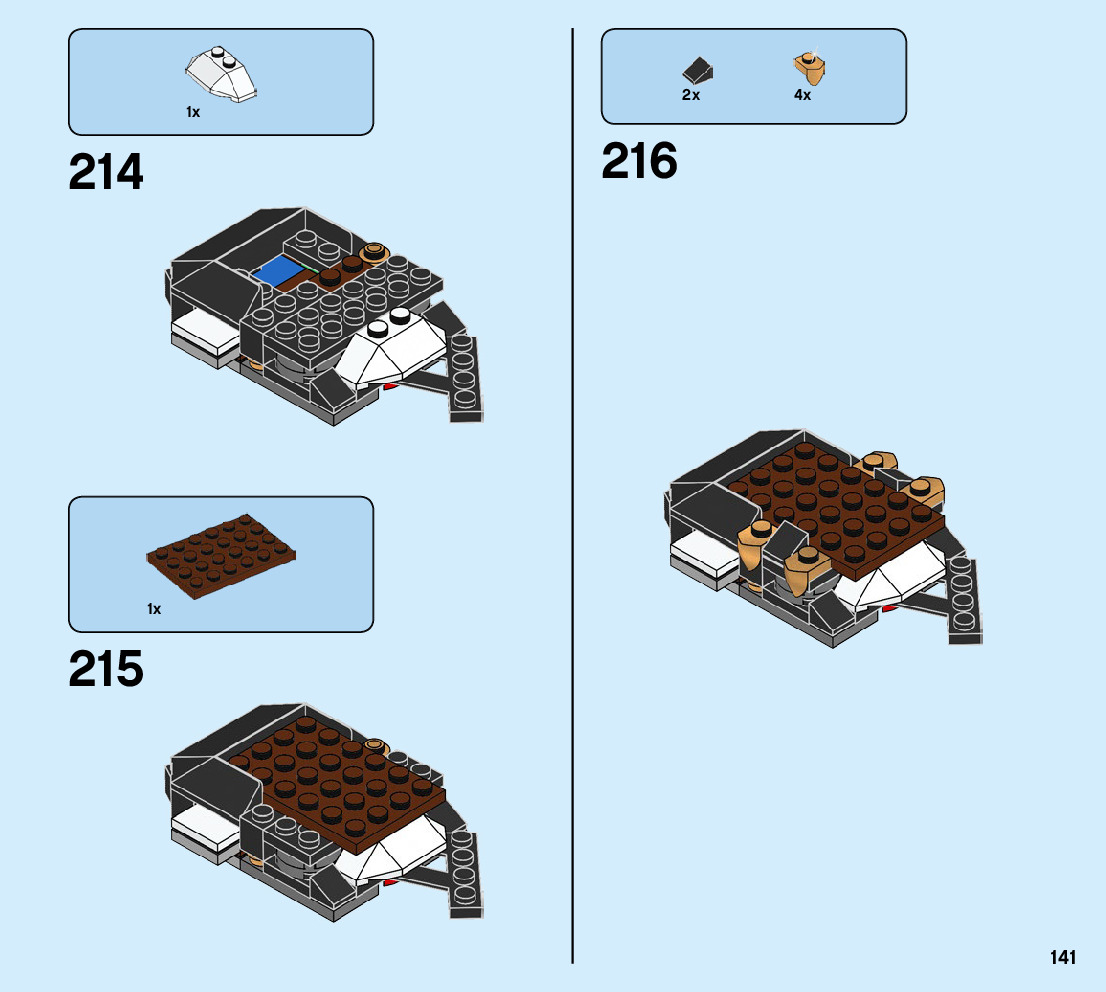 1x

214

1x

215

2x 4x

216

141