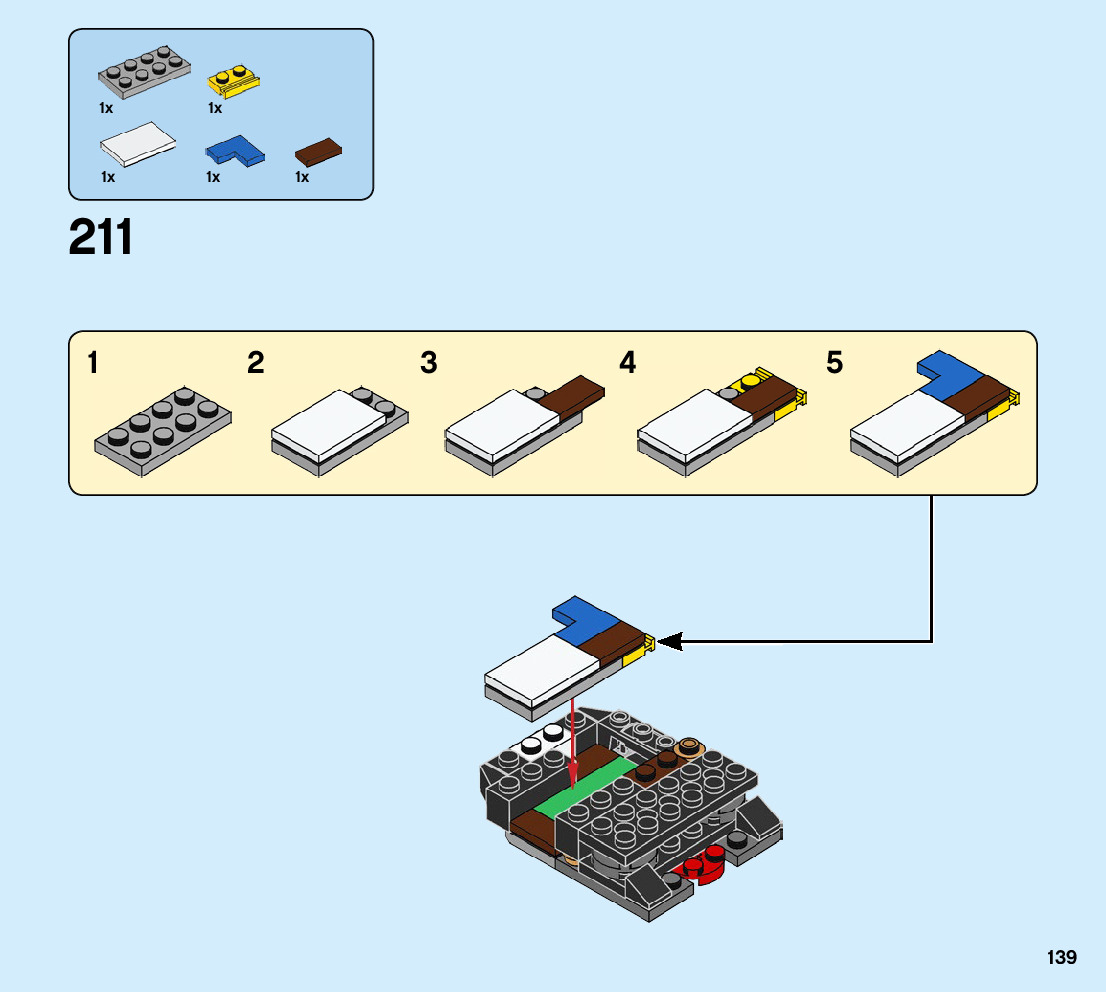 1x 1x
1x 1x 1x

211

1 2 3 4 5

139