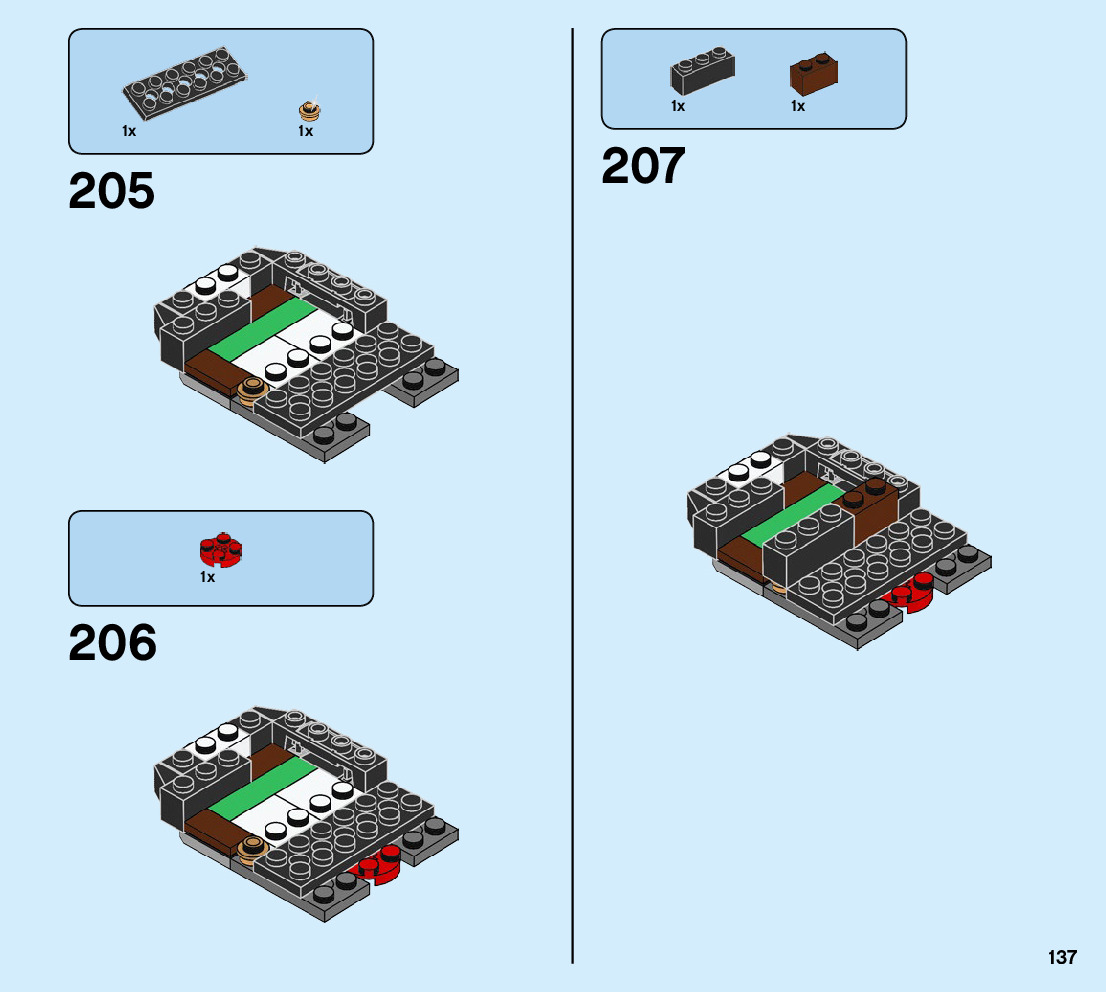 1x 1x

205

1x

206

1x 1x

207

137