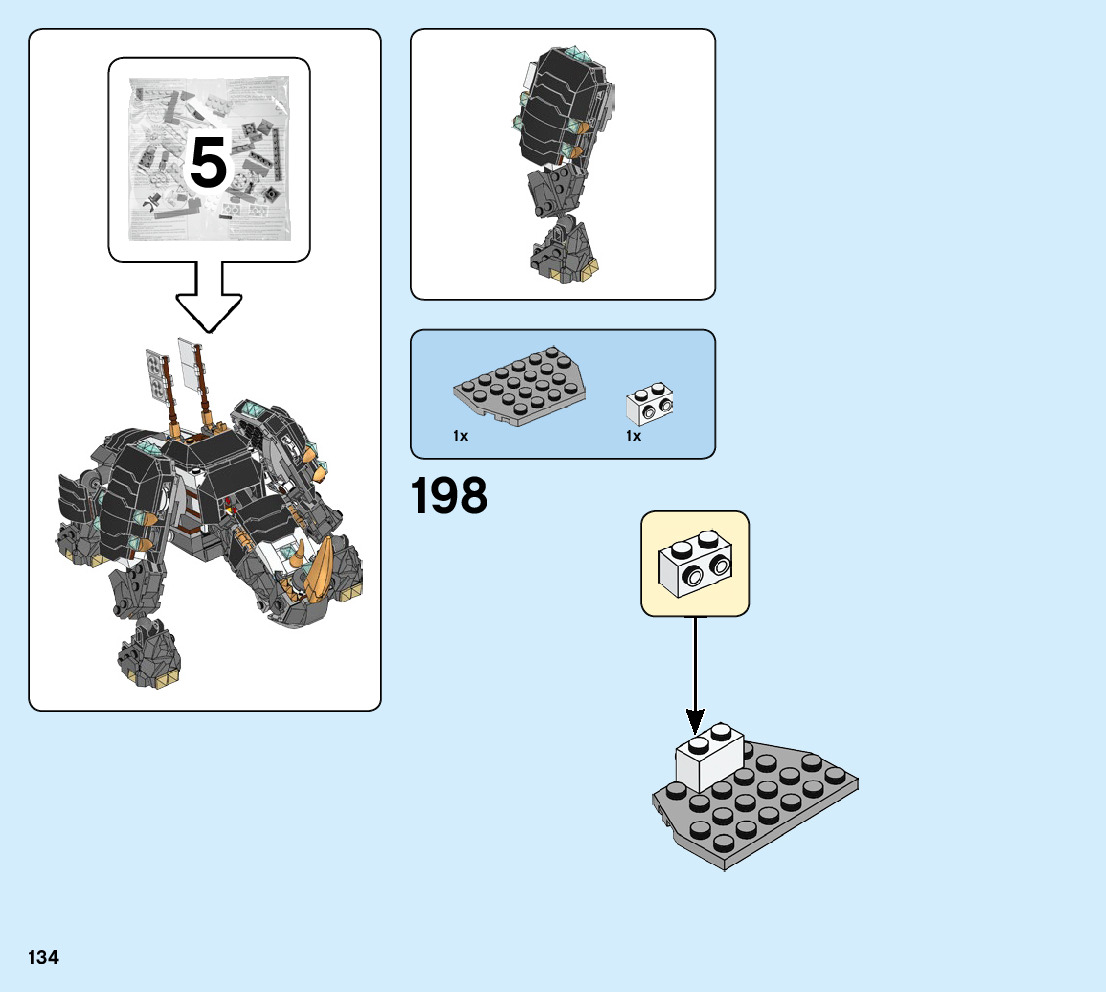 5

1x

1x

198

134