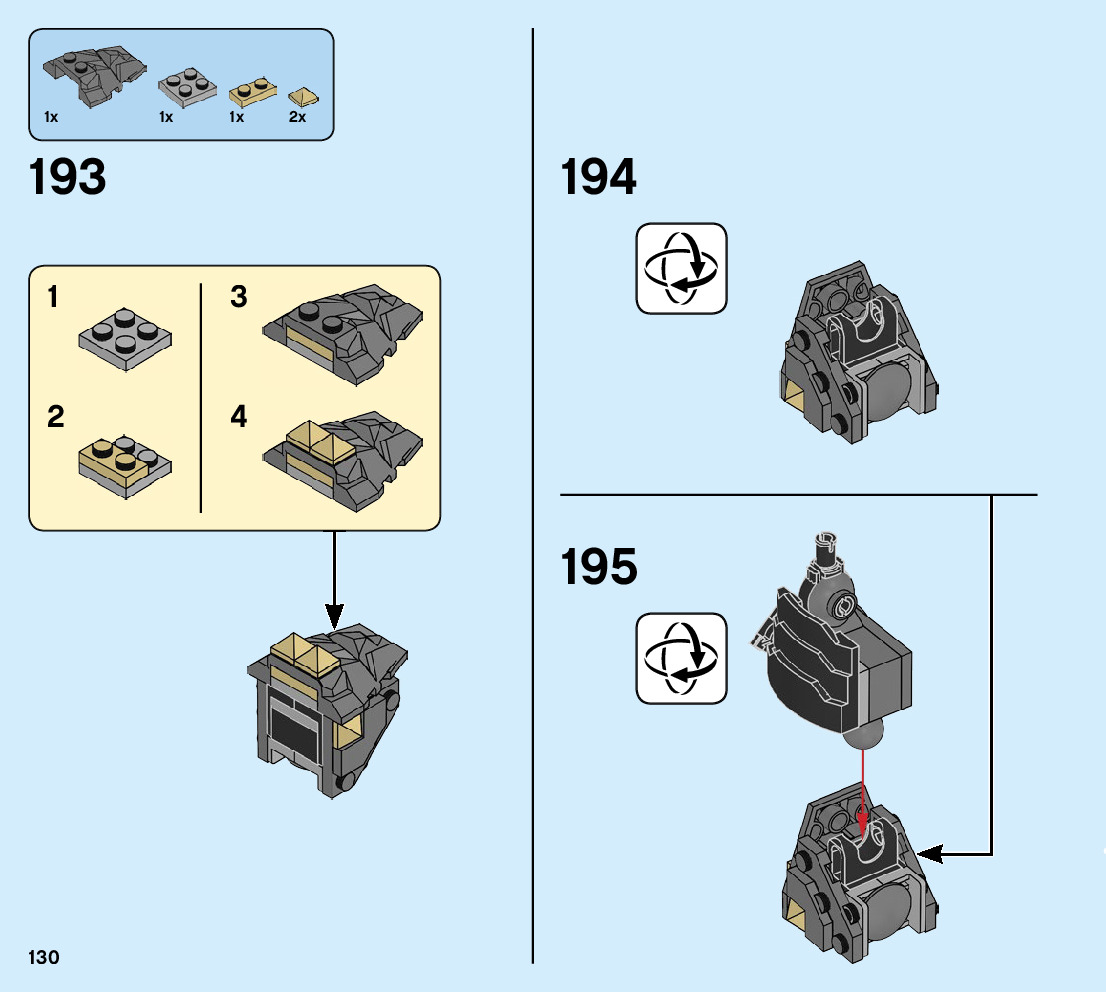 1x
1x
1x
2x

193

1
2
3
4

194

195

130