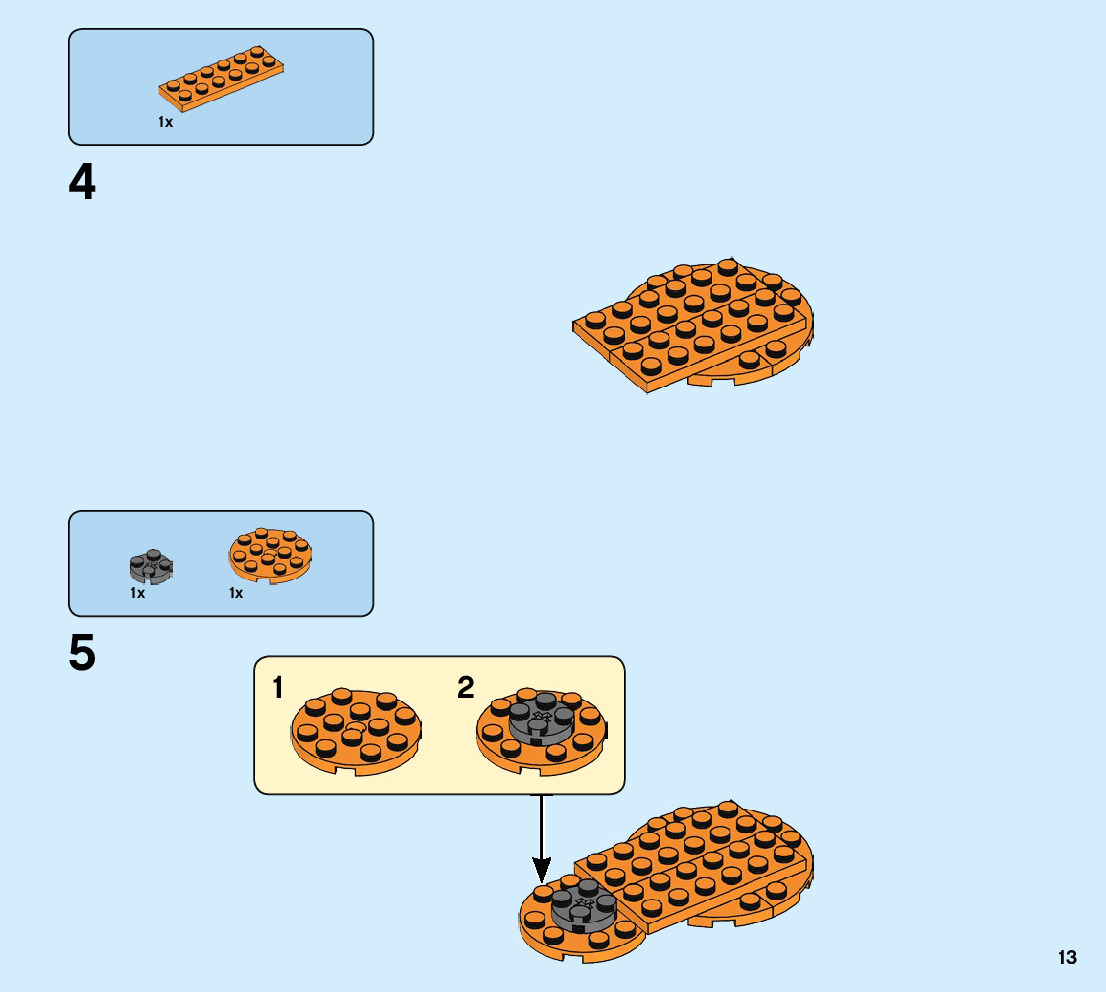 1x

4

1x 1x

5

1

2

13