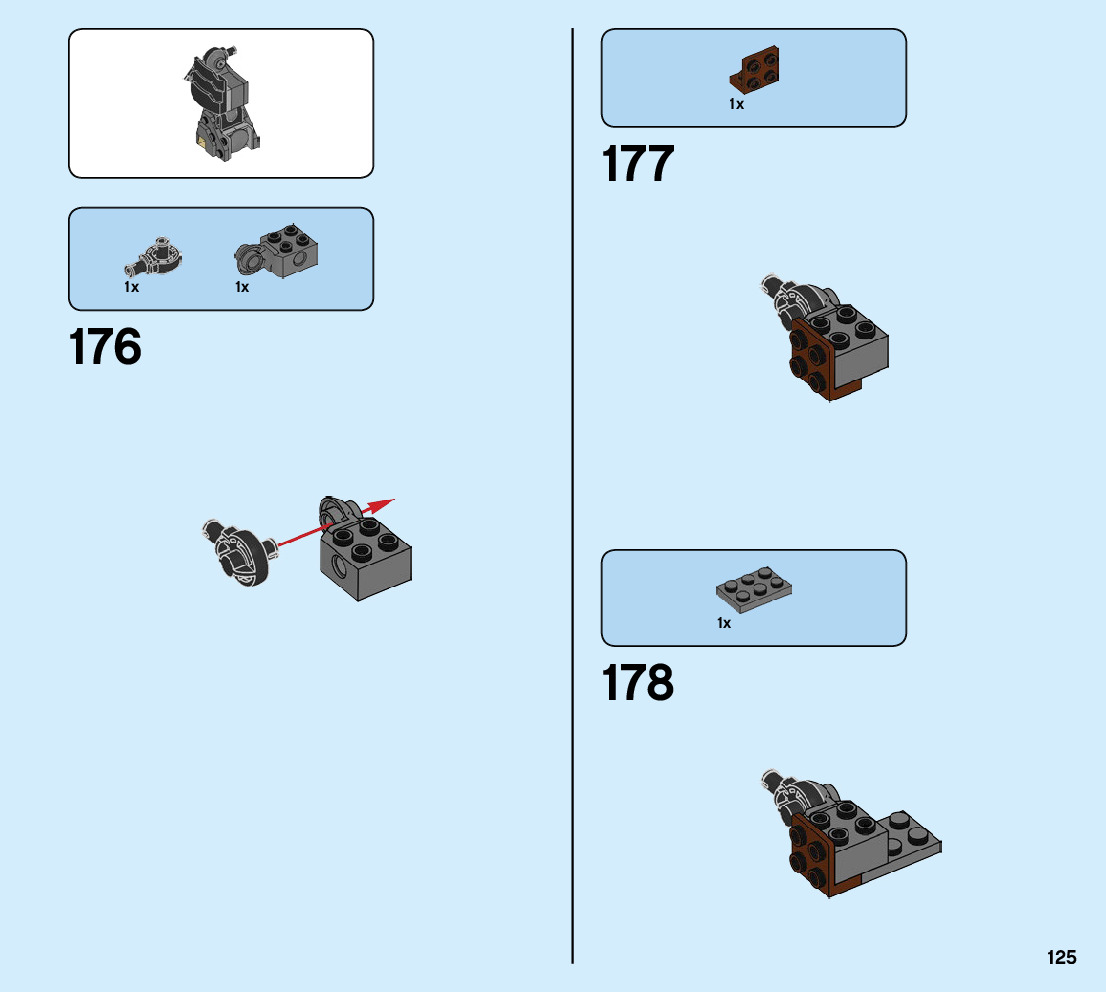 1x 1x

176

1x

177

1x

178

125