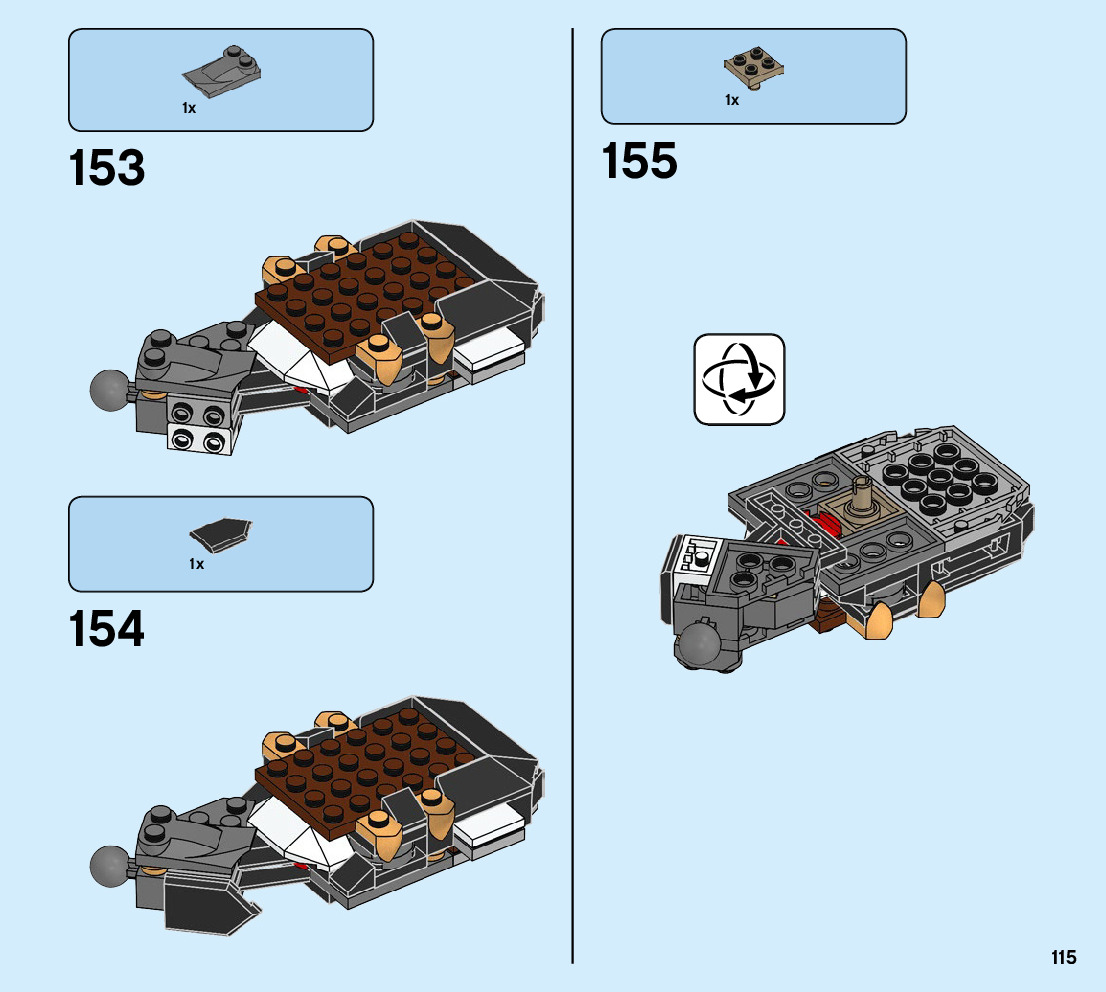 1x

153

1x

154

1x

155

115