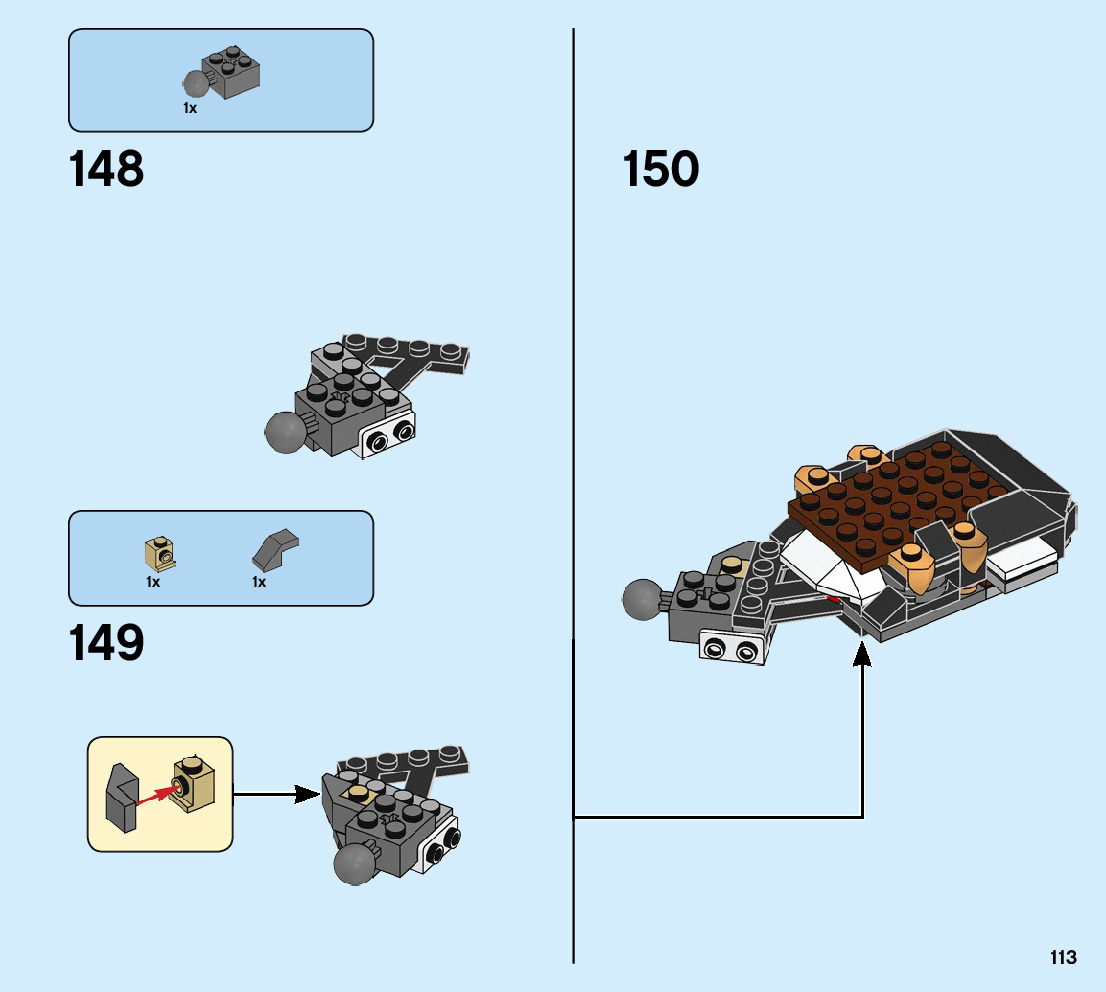 1x

148

1x

1x

149

150

113