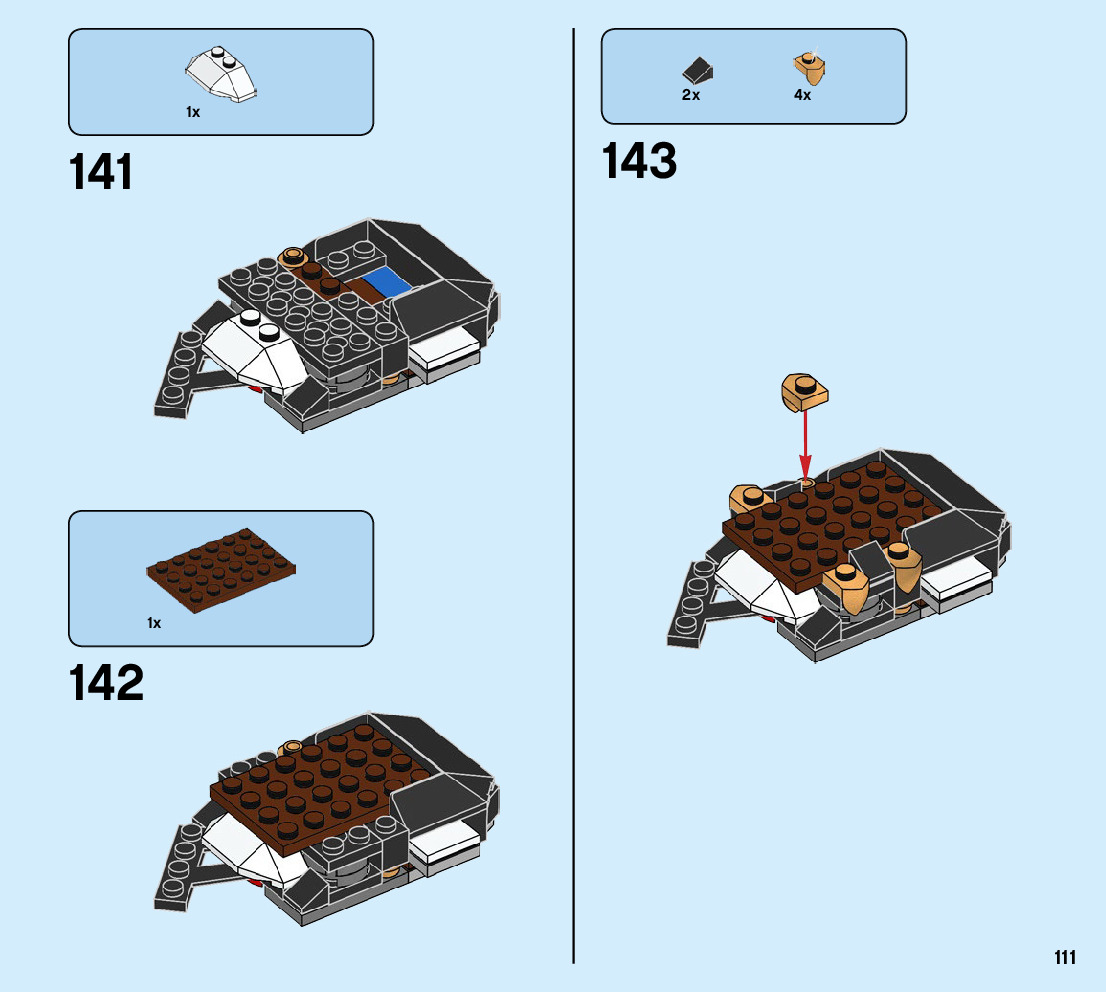 1x

141

1x

142

2x 4x

143

111