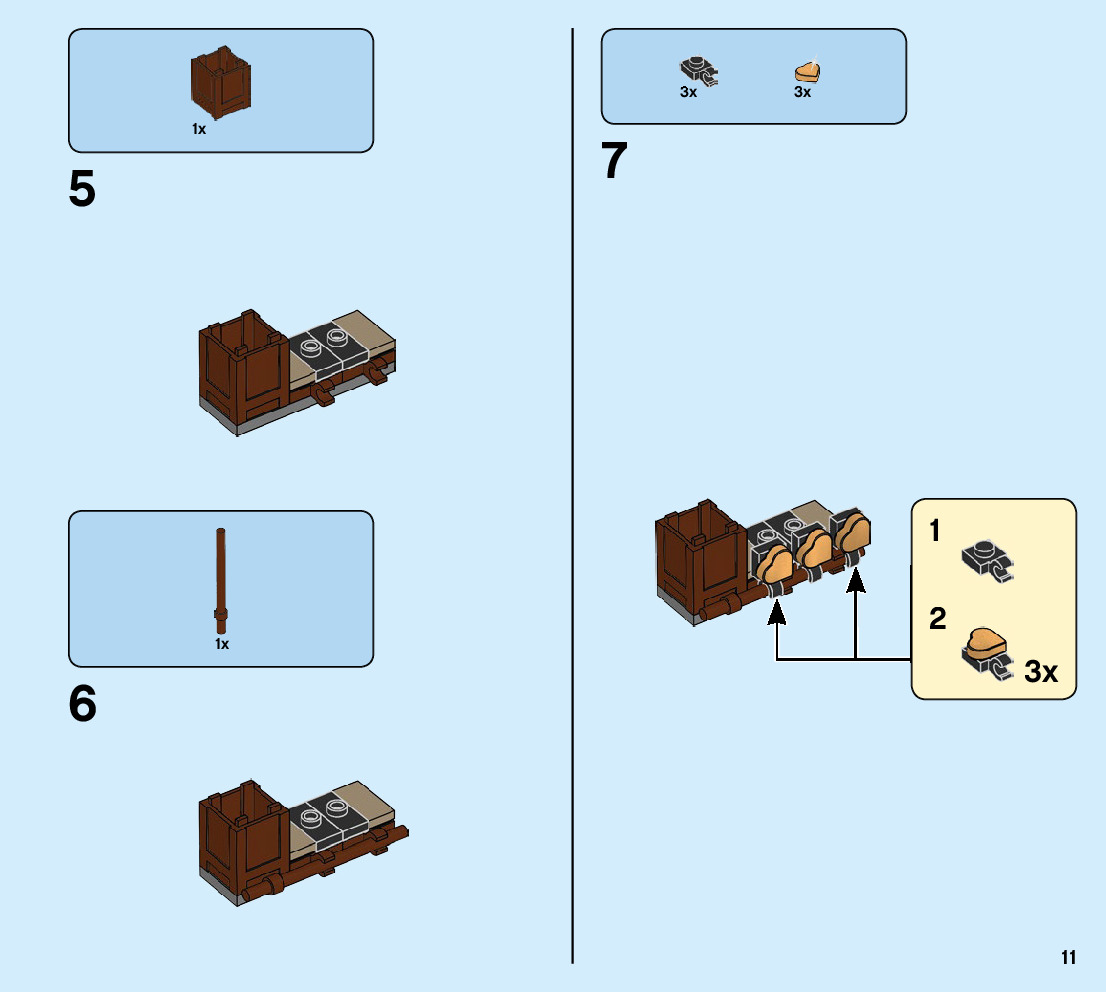 1x

5

1x

6

3x 3x

7

1

2

3x

11