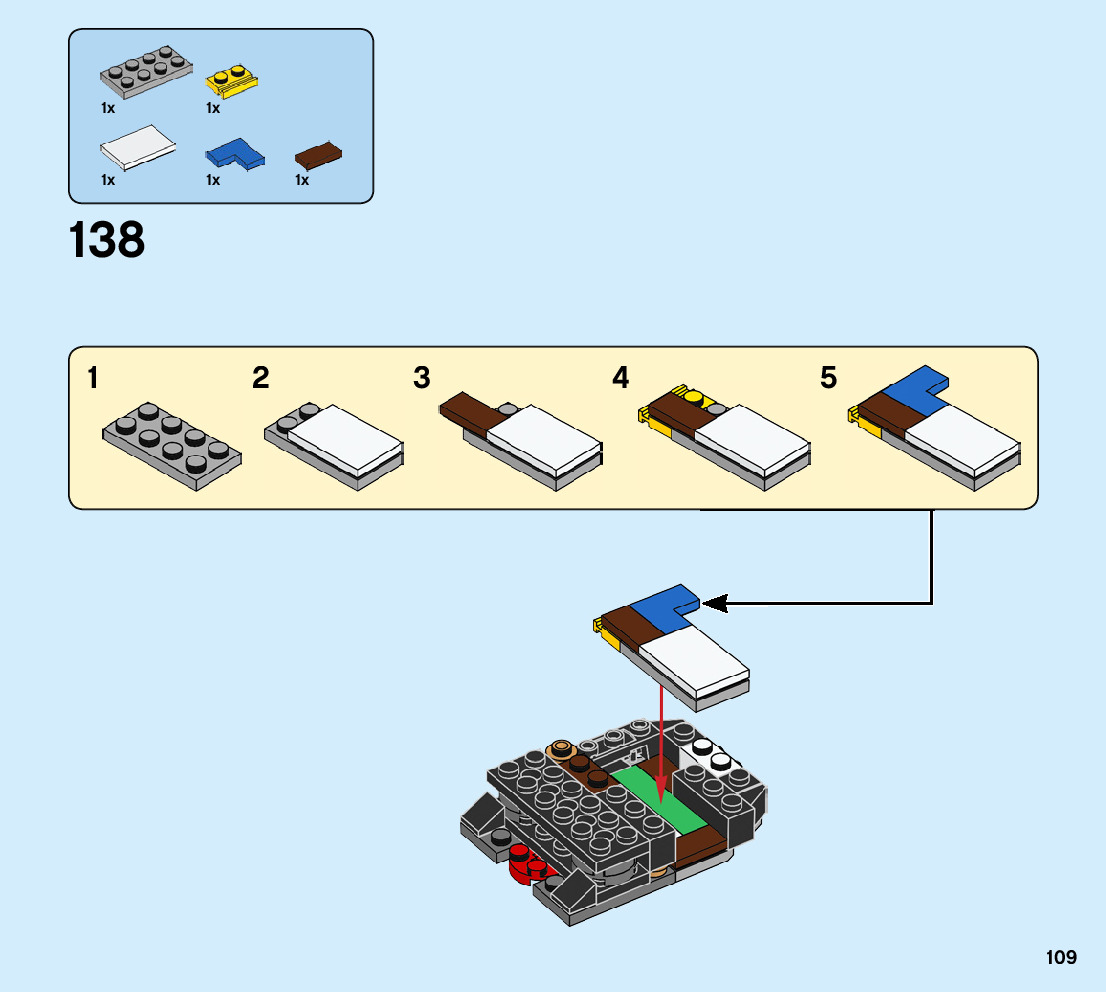 1x 1x

1x 1x 1x

138

1 2 3 4 5

109