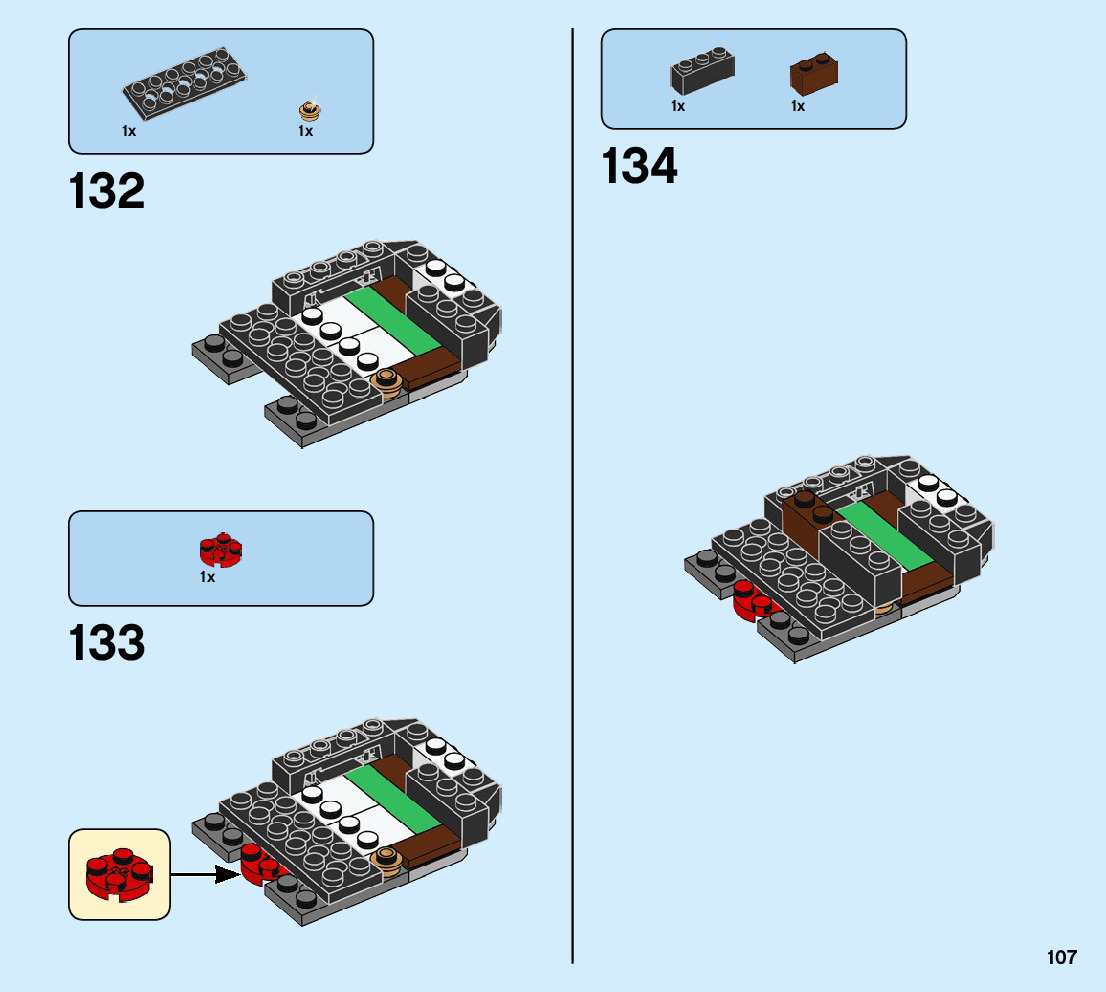 1x
1x

132

1x

133

1x
1x

134

107