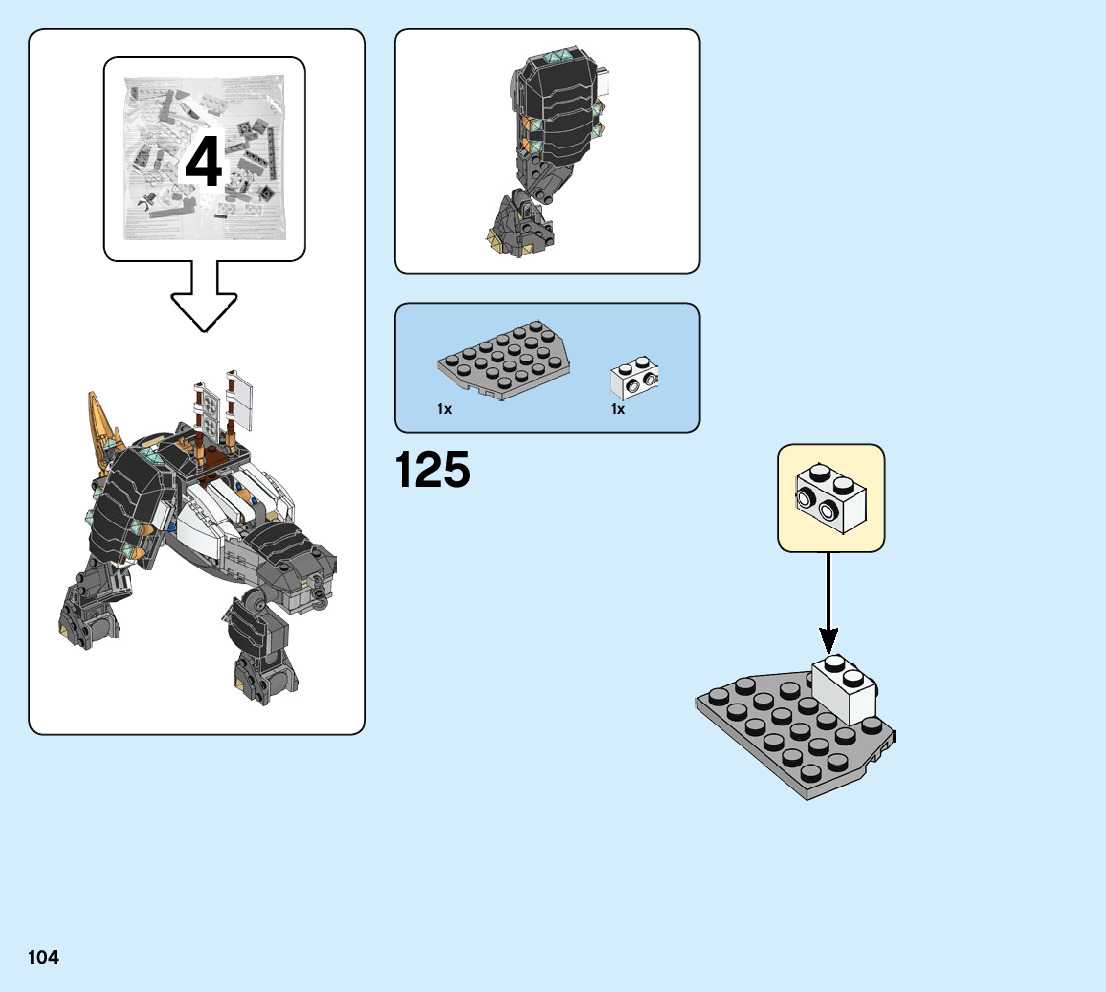 4

1x

1x

125

104