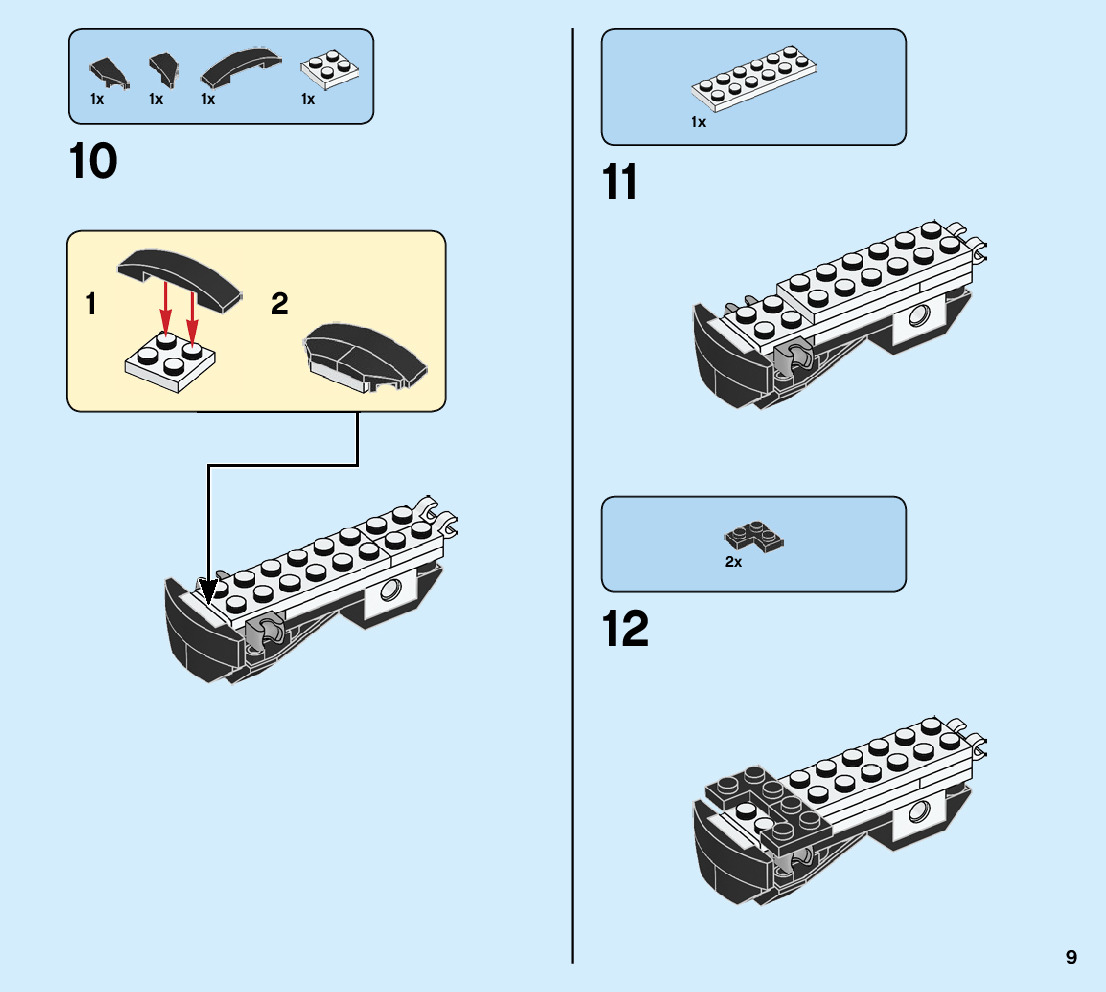 1x 1x 1x 1x

10

1

2

1x

11

2x

12

9