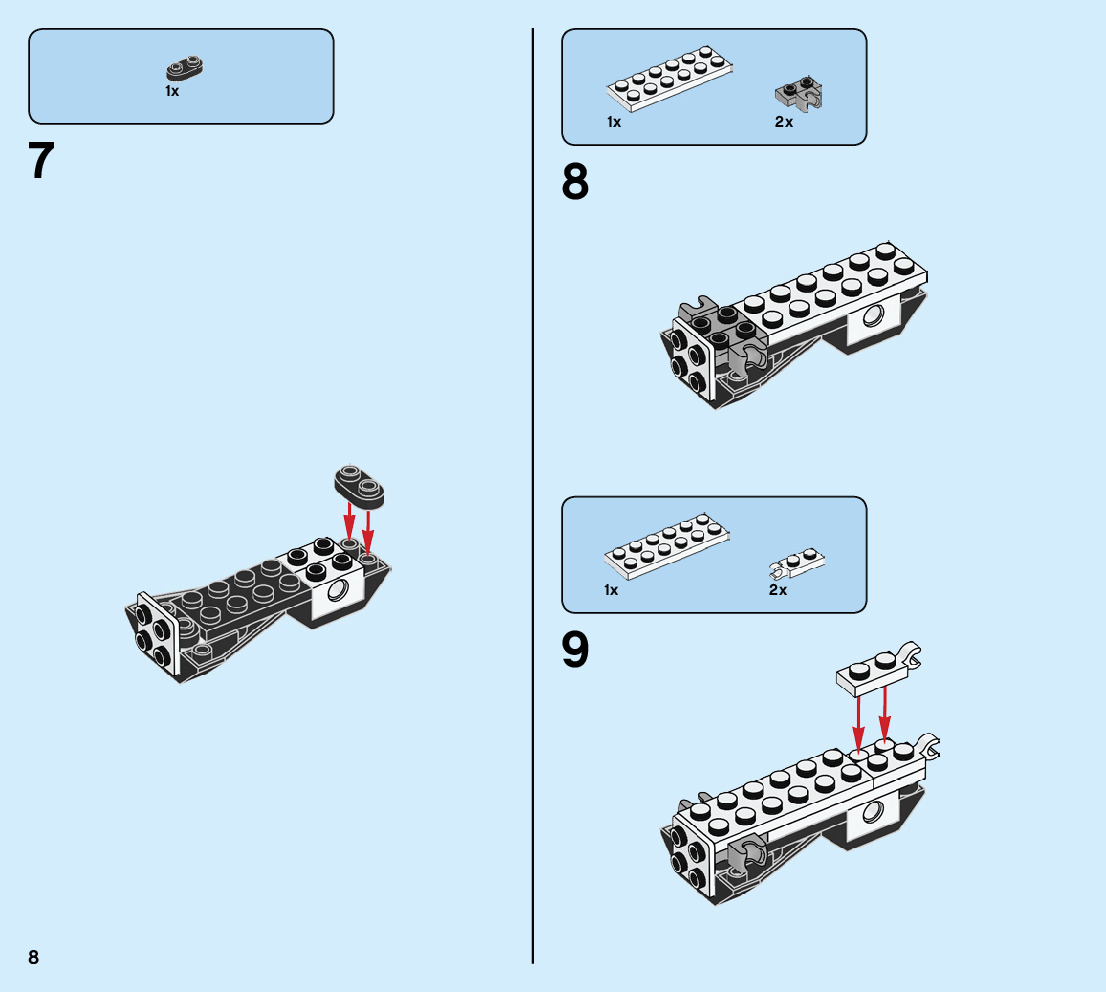 1x

7

1x

2x

8

1x

2x

9

8