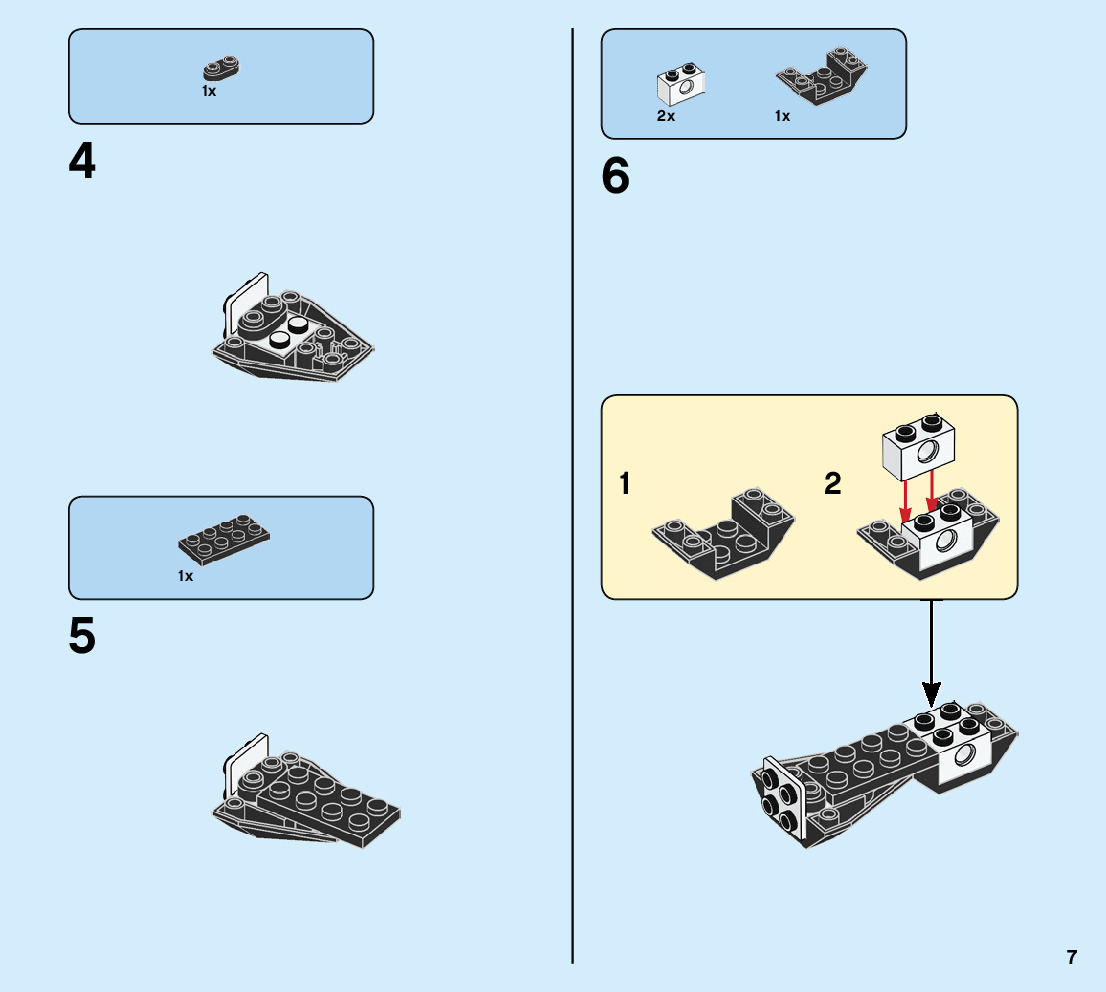 1x

4

1x

5

2x 1x

6

1

2

7