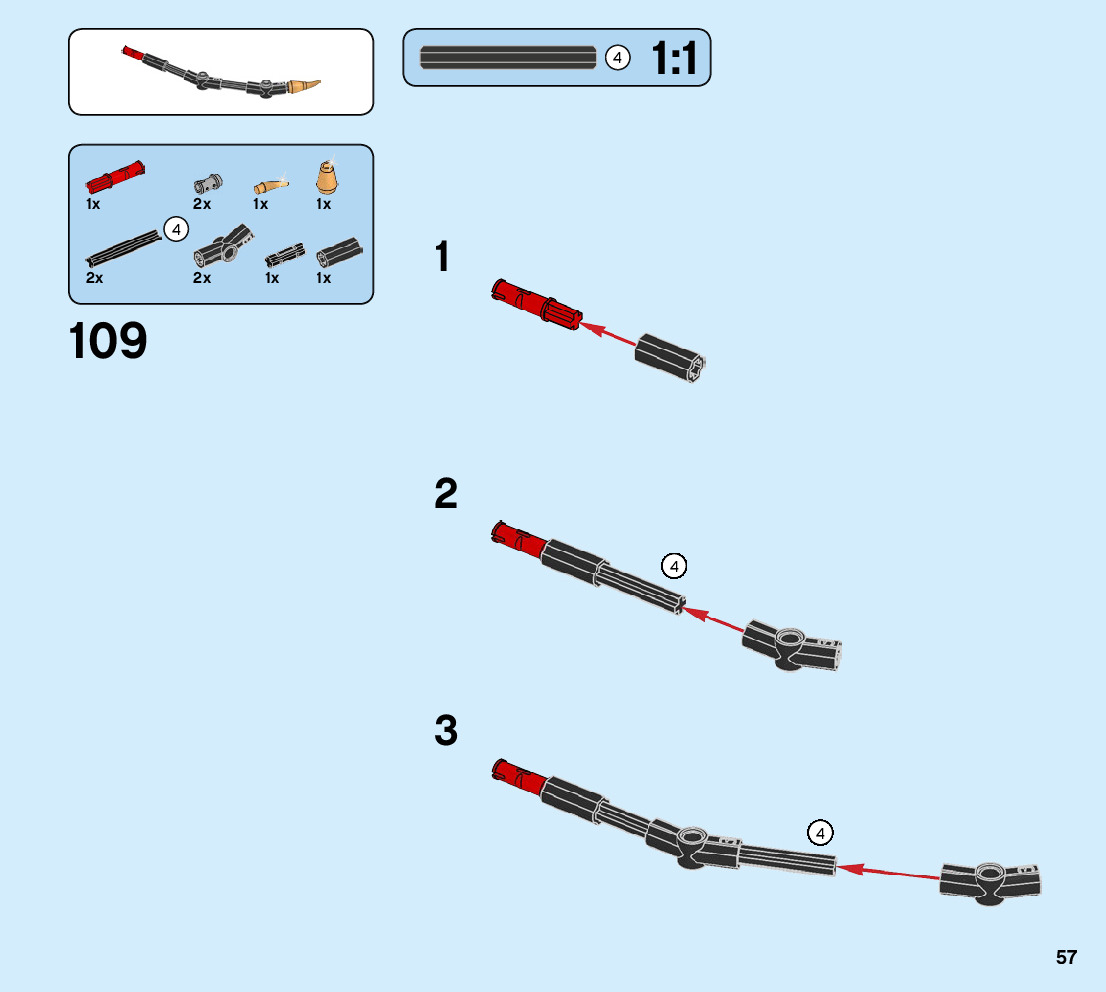 4 1:1

1x 2x 1x 1x

4

2x 2x 1x 1x

109

1

2

4

3

4

57