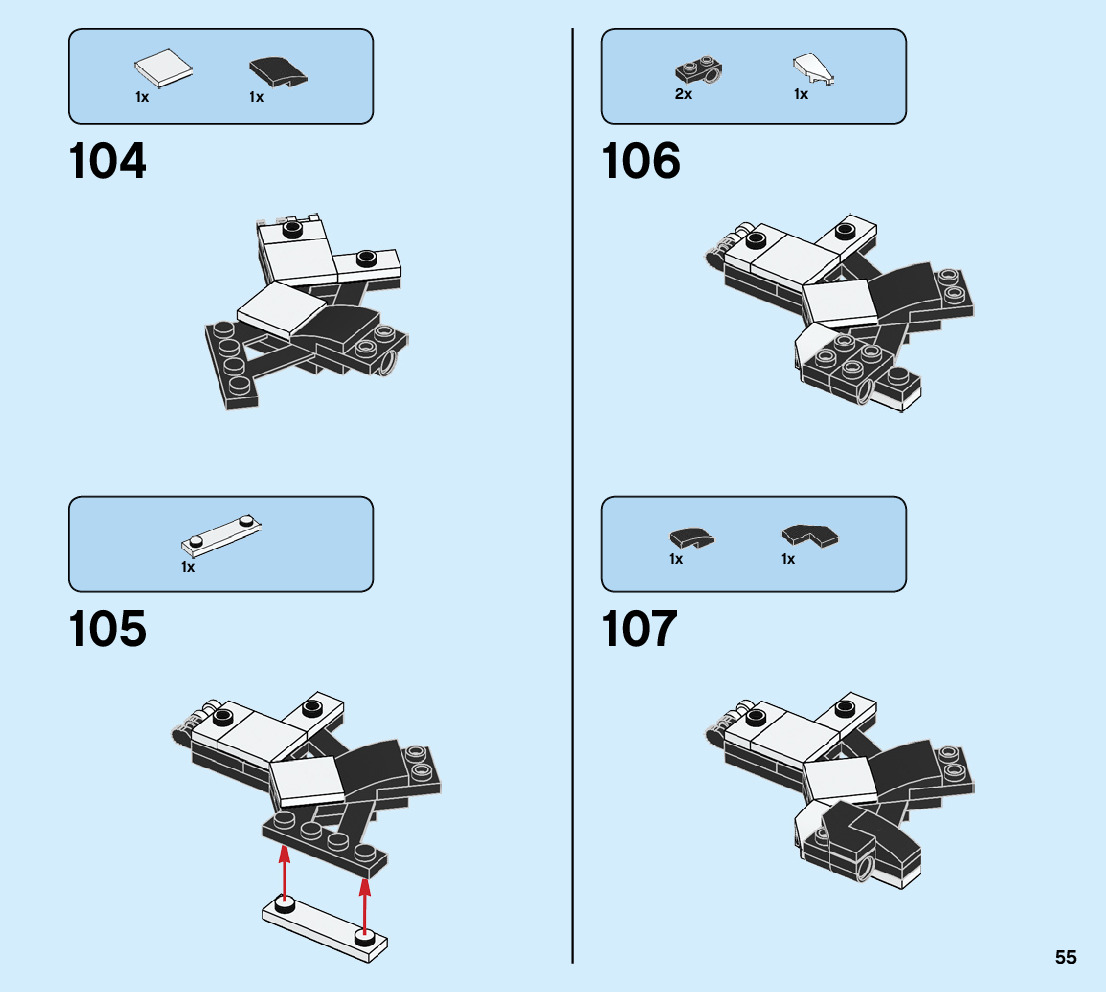 1x 1x

104

1x

105

2x 1x

106

1x 1x

107

55