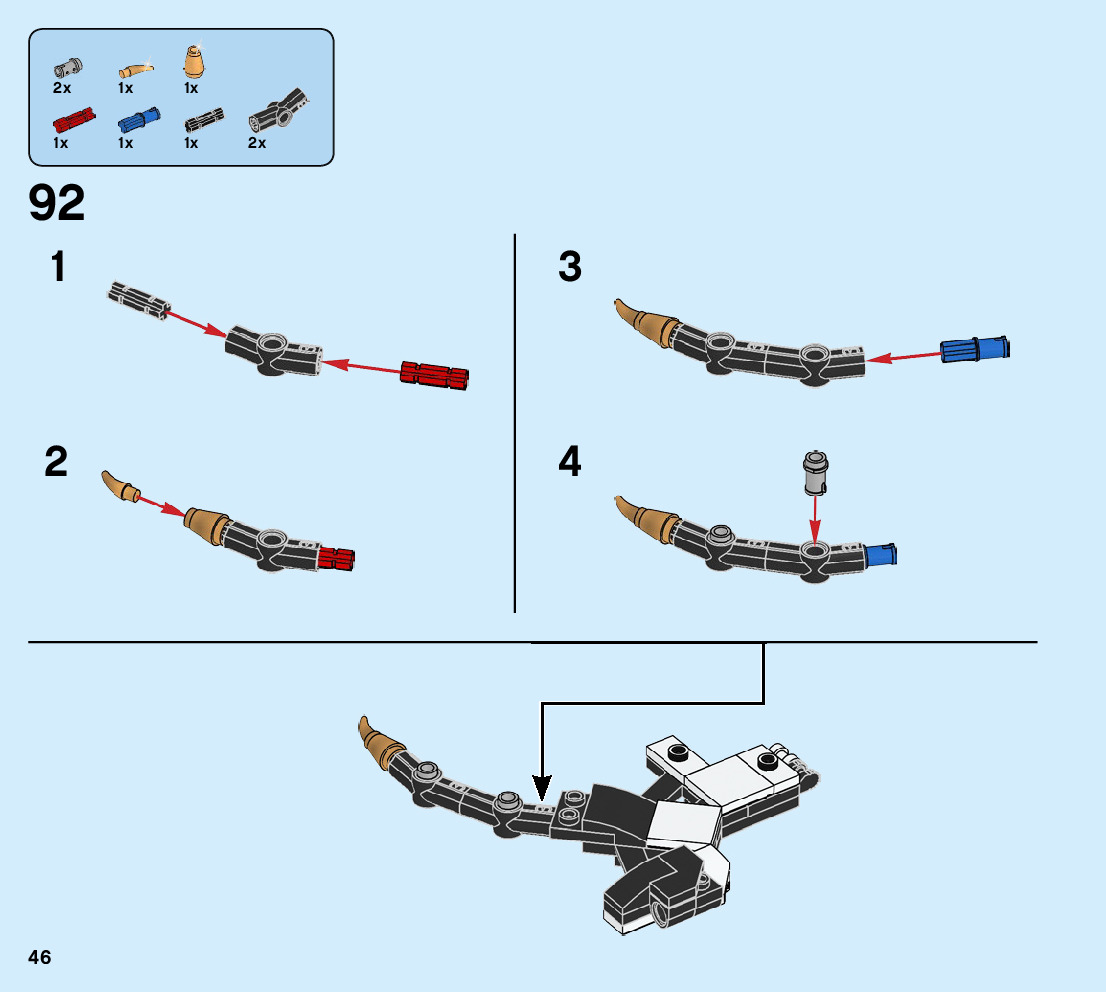 2x 1x 1x
1x 1x 1x 2x

92

1

2

3

4

46