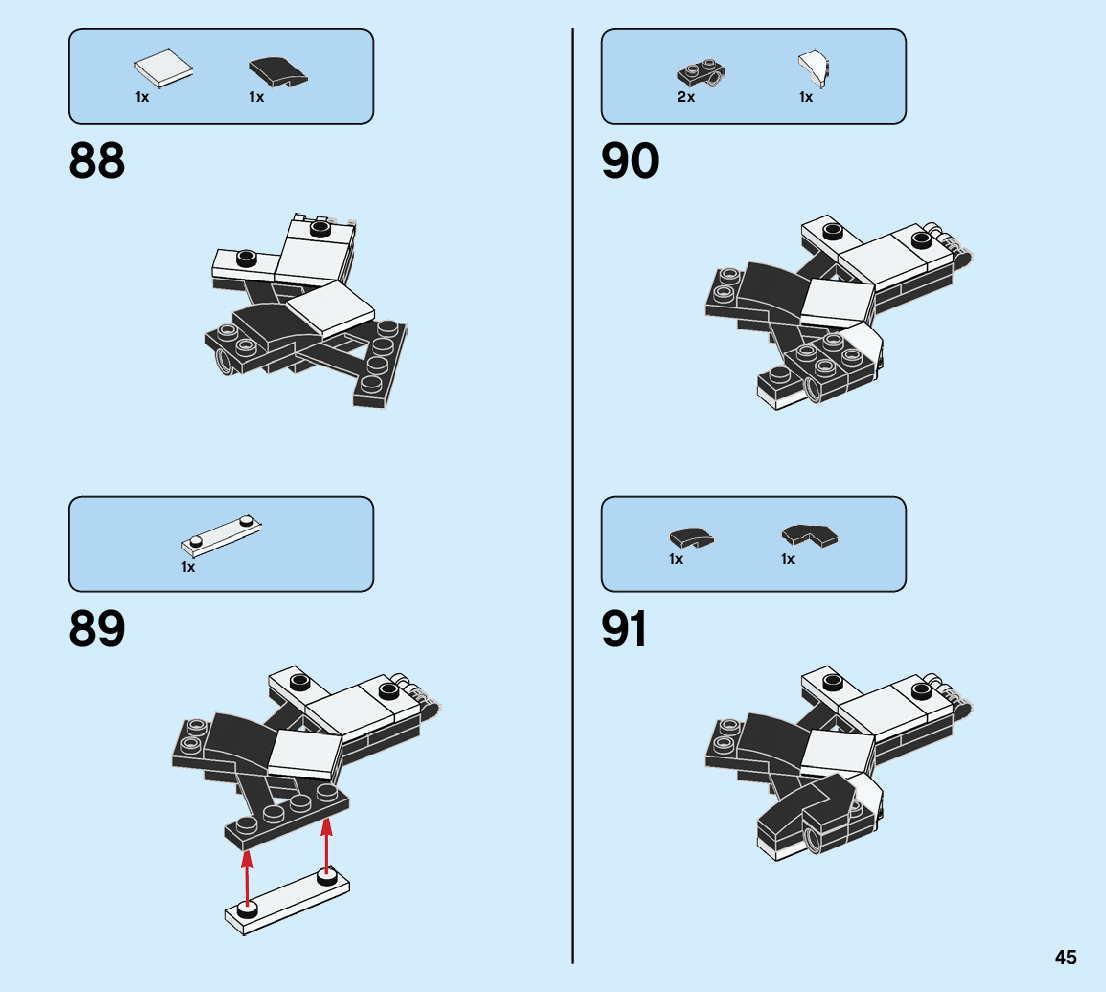 1x 1x

88

1x

89

2x 1x

90

1x 1x

91

45