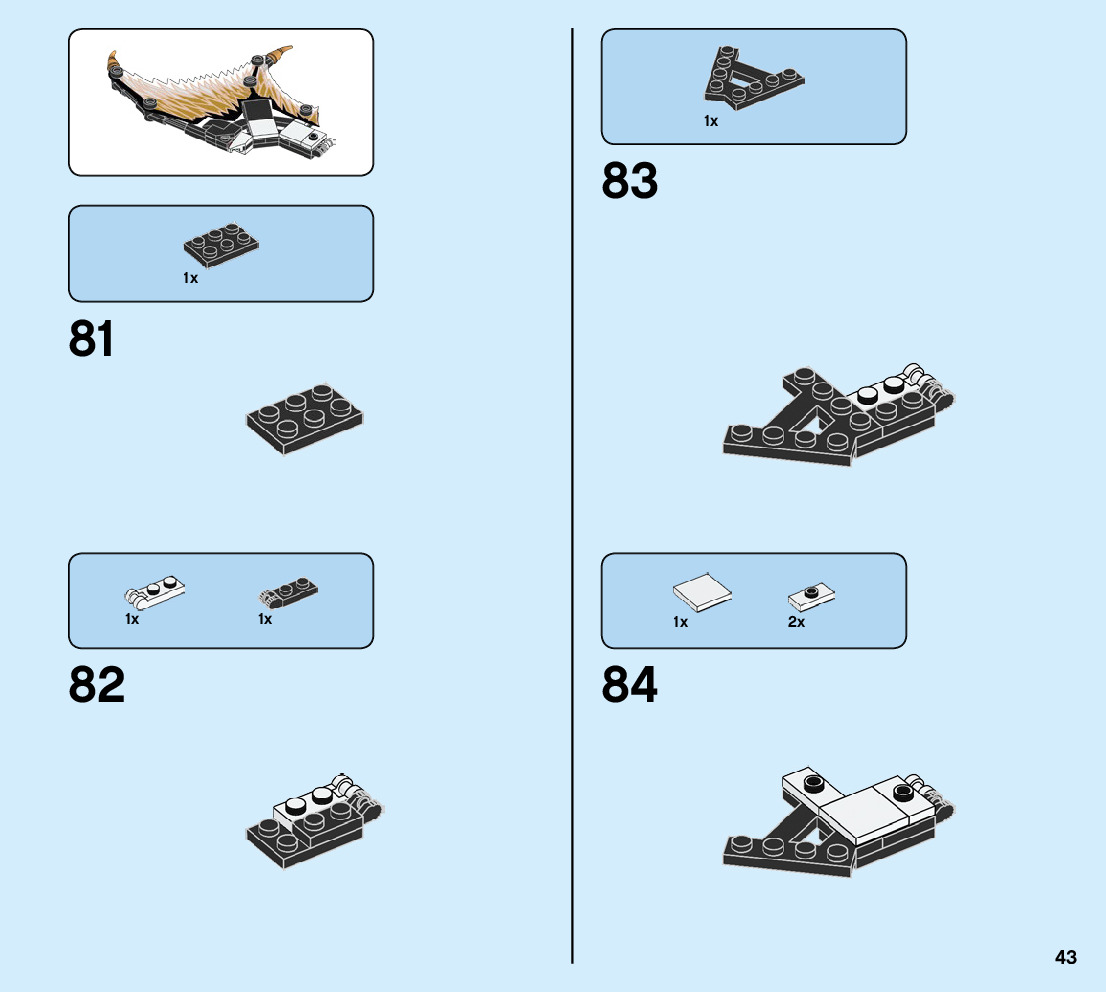 1x

81

1x 1x

82

1x

83

1x 2x

84

43