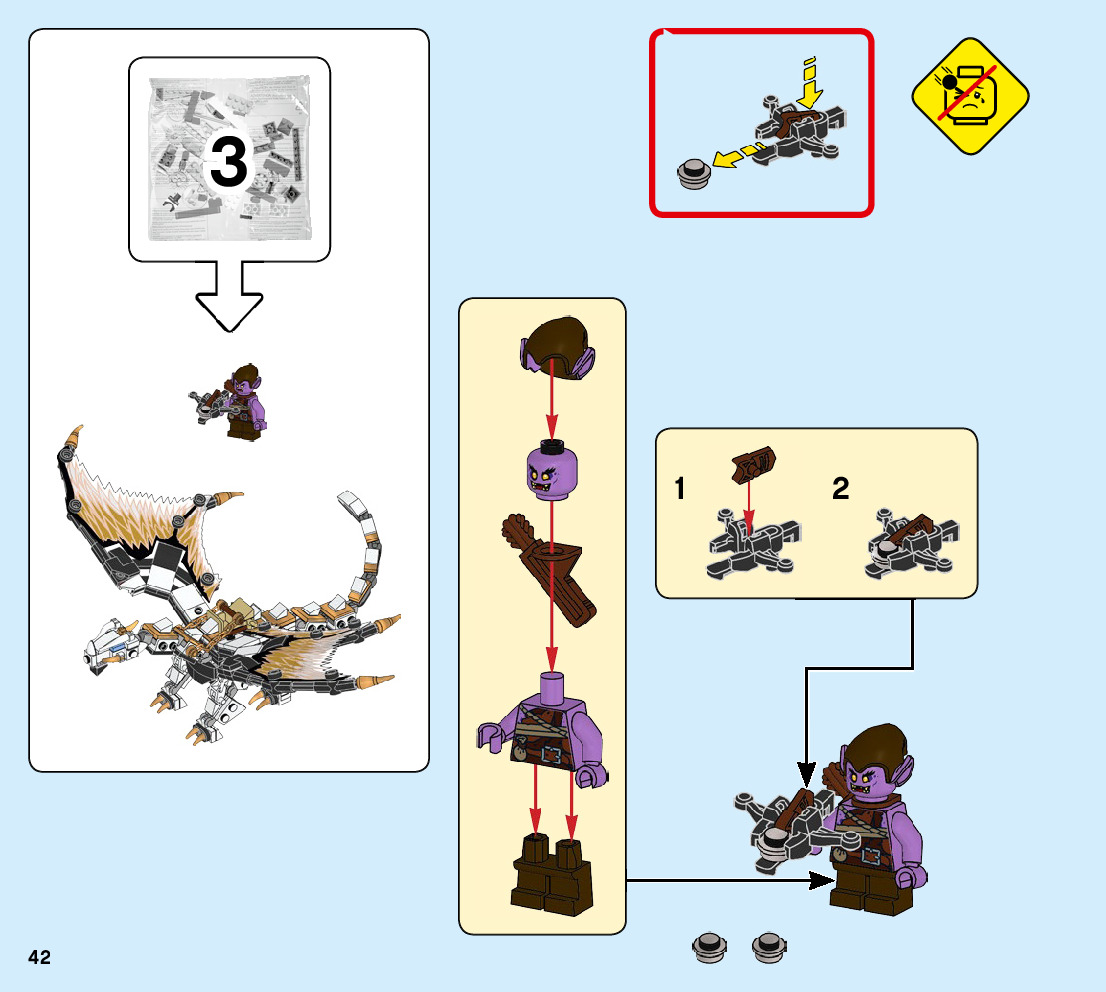 3

1

2

42